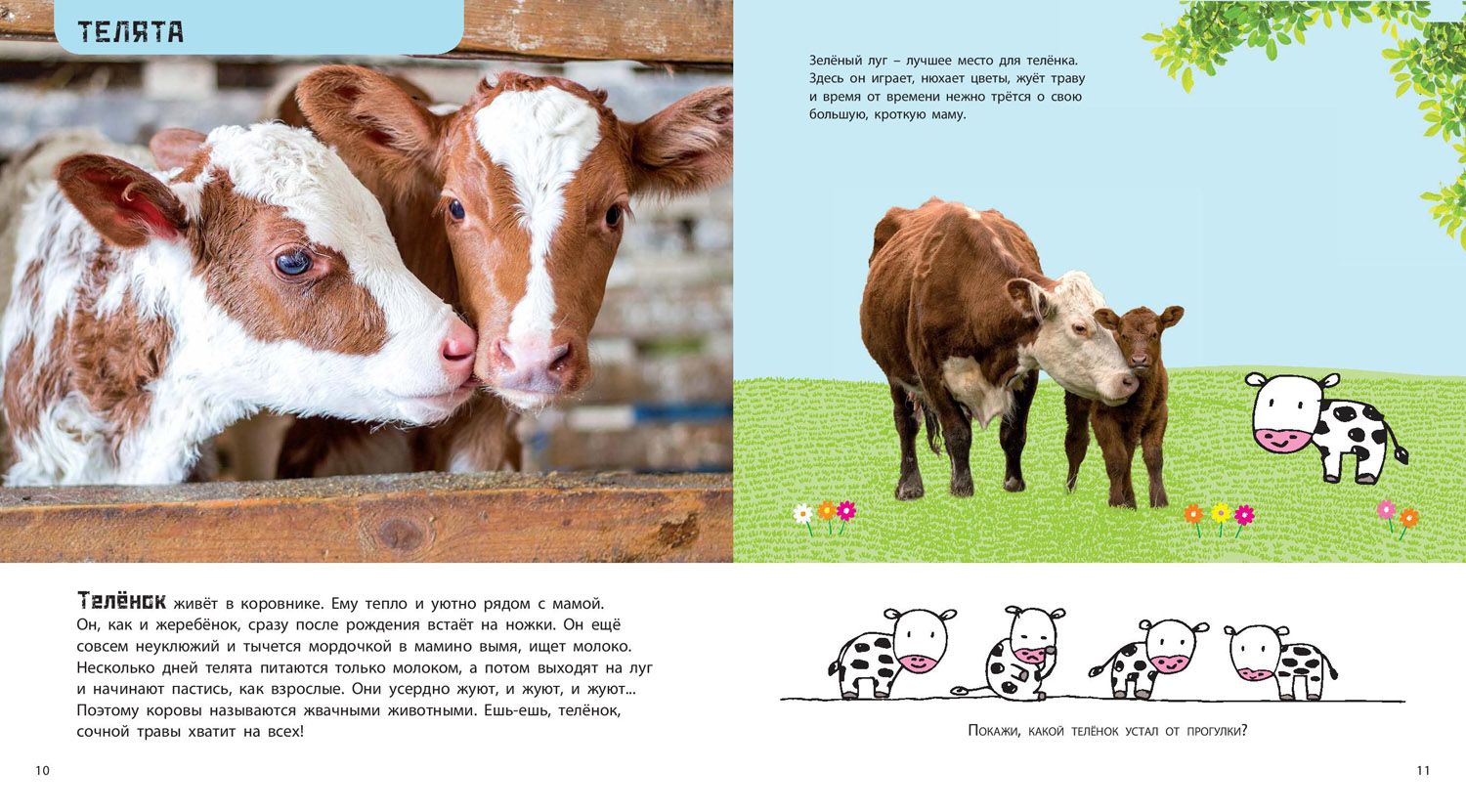 ТЕЛЯТА

Телёнок живёт в коровнике. Ему тепло и уютно рядом с мамой. Он, как и жеребёнок, сразу после рождения встаёт на ножки. Он ещё совсем неуклюжий и тычется мордочкой в мамино вымя, ищет молоко. Несколько дней телята питаются только молоком, а потом выходят на луг и начинают пастись, как взрослые. Они усердно жуют, и жуют, и жуют... Поэтому коровы называются жвачными животными. Ешь-ешь, телёнок, сочной травы хватит на всех!

10

Зелёный луг – лучшее место для телёнка. Здесь он играет, нюхает цветы, жуёт траву и время от времени нежно трётся о свою большую, кроткую маму.

Покажи, какой телёнок устал от прогулки?

11