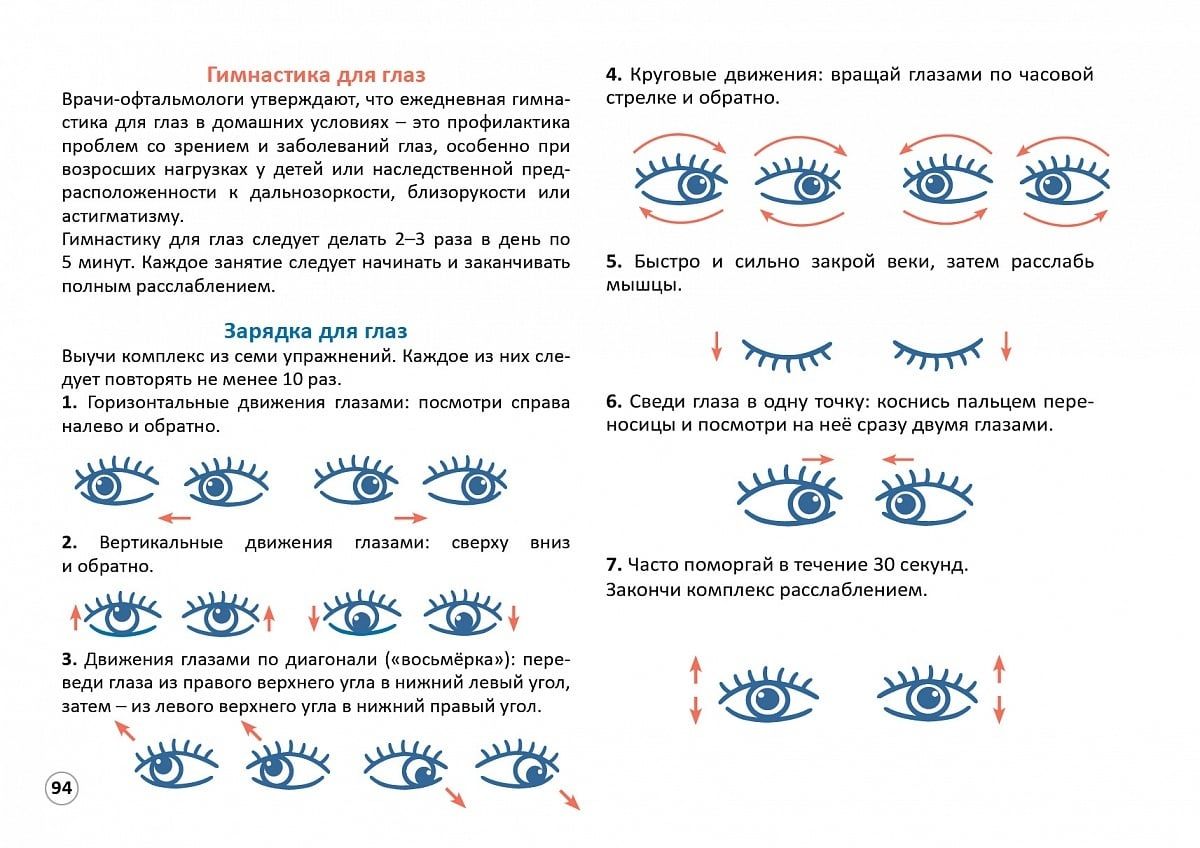 Гимнастика для глаз

Врачи-офтальмологи утверждают, что ежедневная гимнастика для глаз в домашних условиях – это профилактика проблем со зрением и заболеваний глаз, особенно при возросших нагрузках у детей или наследственной предрасположенности к дальнозоркости, близорукости или астигматизму.
Гимнастику для глаз следует делать 2–3 раза в день по 5 минут. Каждое занятие следует начинать и заканчивать полным расслаблением.

Зарядка для глаз

Выучи комплекс из семи упражнений. Каждое из них следует повторять не менее 10 раз.
1. Горизонтальные движения глазами: посмотри справа налево и обратно.

2. Вертикальные движения глазами: сверху вниз и обратно.

3. Движения глазами по диагонали («восьмёрка»): переведи глаза из правого верхнего угла в нижний левый угол, затем – из левого верхнего угла в нижний правый угол.

94

4. Круговые движения: вращай глазами по часовой стрелке и обратно.

5. Быстро и сильно закрой веки, затем расслабь мышцы.

6. Сведи глаза в одну точку: коснись пальцем переносицы и посмотри на неё сразу двумя глазами.

7. Часто поморгай в течение 30 секунд.
Закончи комплекс расслаблением.