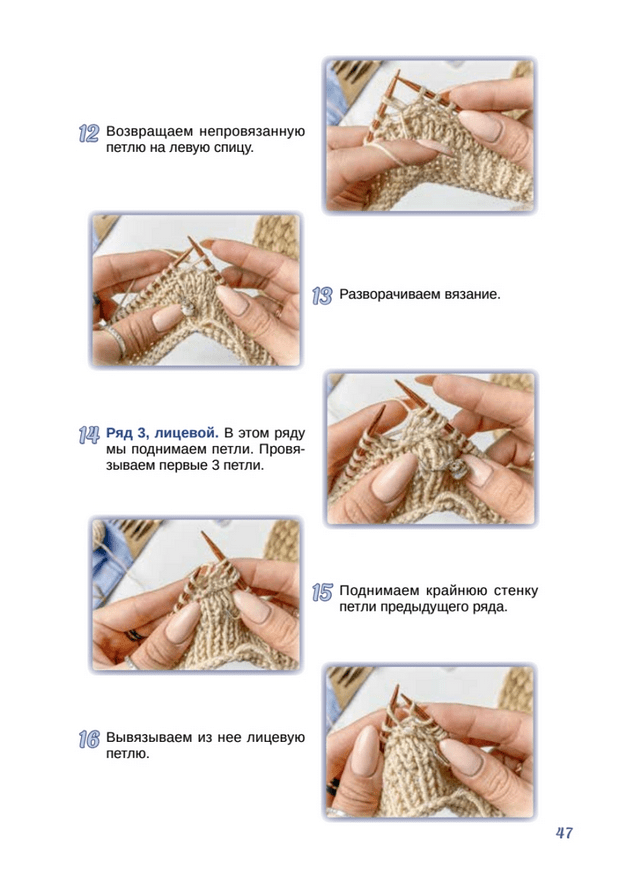 12 Возвращаем непровязанную петлю на левую спицу.

13 Разворачиваем вязание.

14 Ряд 3, лицевой. В этом ряду мы поднимаем петли. Провязываем первые 3 петли.

15 Поднимаем крайнюю стенку петли предыдущего ряда.

16 Вывязываем из нее лицевую петлю.

47