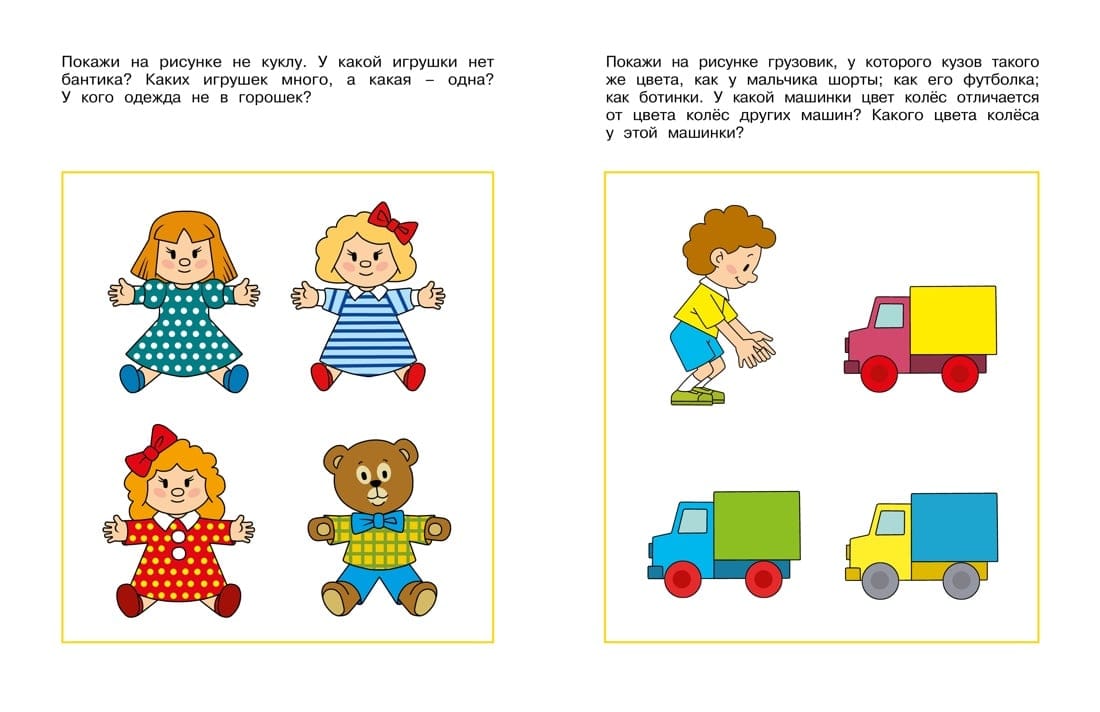 Покажи на рисунке не куклу. У какой игрушки нет бантика? Каких игрушек много, а какая – одна? У кого одежда не в горошек?

Покажи на рисунке грузовик, у которого кузов такого же цвета, как у мальчика шорты; как его футболка; как ботинки. У какой машинки цвет колёс отличается от цвета колёс других машин? Какого цвета колёса у этой машинки?