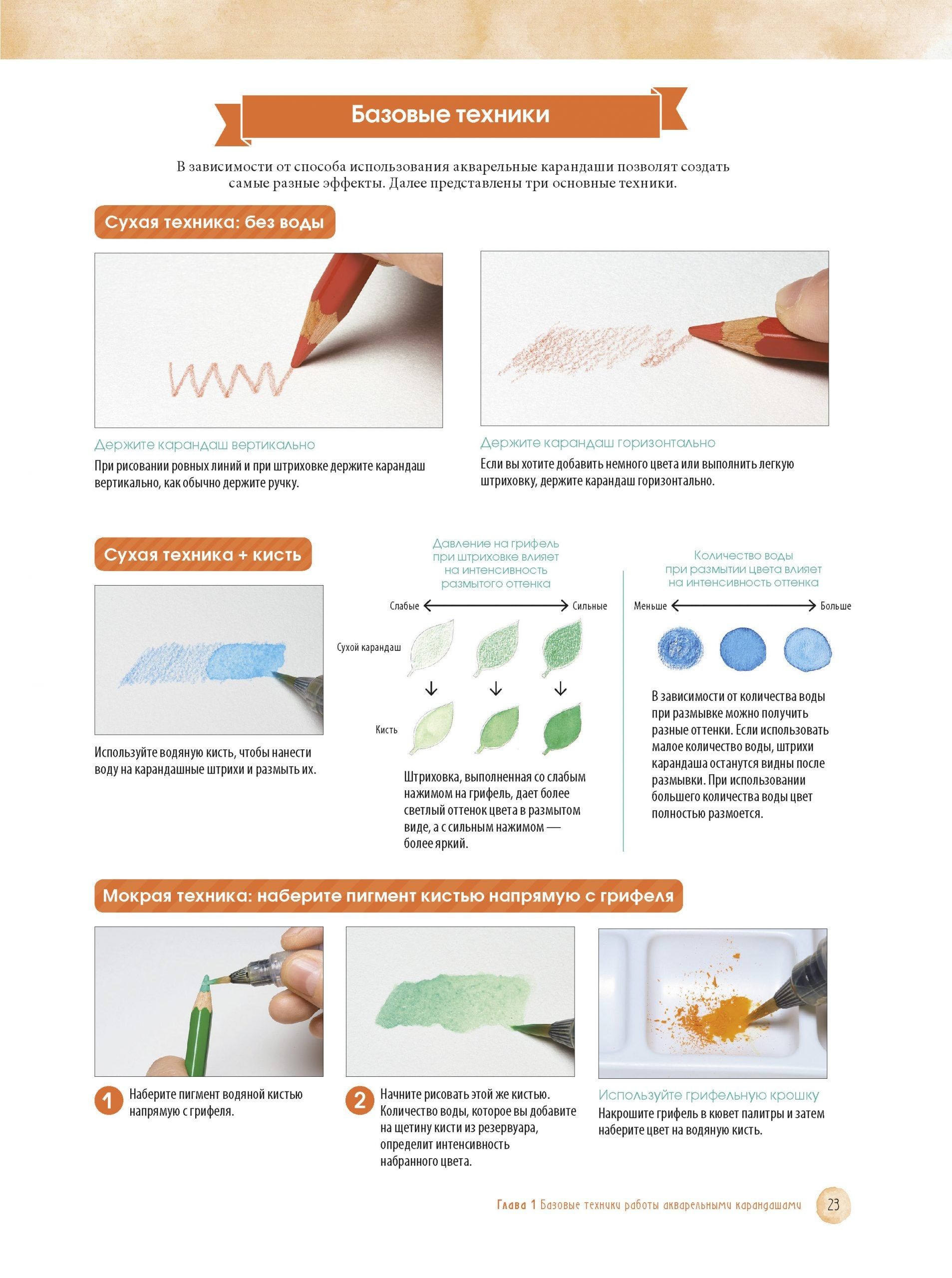 Базовые техники

В зависимости от способа использования акварельные карандаши позволят создать самые разные эффекты. Далее представлены три основные техники.

Сухая техника: без воды

Держите карандаш вертикально

При рисовании ровных линий и при штриховке держите карандаш вертикально, как обычно держите ручку.

Держите карандаш горизонтально

Если вы хотите добавить немного цвета или выполнить легкую штриховку, держите карандаш горизонтально.

Сухая техника + кисть

Используйте водяную кисть, чтобы нанести воду на карандашные штрихи и размыть их.

Давление на грифель при штриховке влияет на интенсивность размытого оттенка

Слабые

Сильные

Сухой карандаш

Кисть

Штриховка, выполненная со слабым нажимом на грифель, дает более светлый оттенок цвета в размытом виде, а с сильным нажимом — более яркий.

Количество воды при размытии цвета влияет на интенсивность оттенка

Меньше

Больше

В зависимости от количества воды при размывке можно получить разные оттенки. Если использовать малое количество воды, штрихи карандаша останутся видны после размывки. При использовании большего количества воды цвет полностью размоется.

Мокрая техника: наберите пигмент кистью напрямую с грифеля

1 Наберите пигмент водяной кистью напрямую с грифеля.

2 Начните рисовать этой же кистью. Количество воды, которое вы добавите на щетину кисти из резервуара, определит интенсивность набранного цвета.

Используйте грифельную крошку

Накрошите грифель в кювет палитры и затем наберите цвет на водяную кисть.

Глава 1 Базовые техники работы акварельными карандашами 23