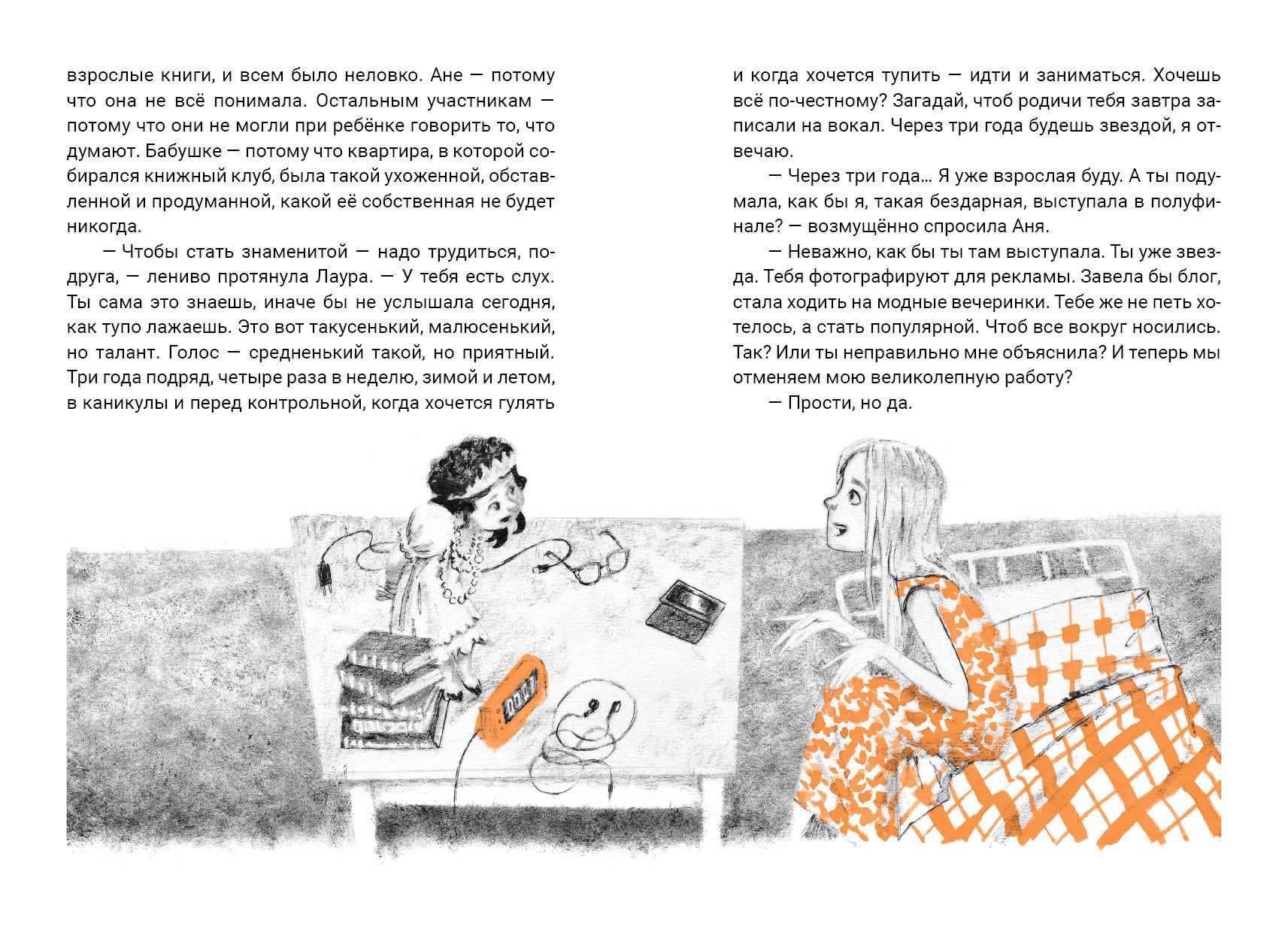 взрослые книги, и всем было неловко. Ане — потому что она не всё понимала. Остальным участникам — потому что они не могли при ребёнке говорить то, что думают. Бабушке — потому что квартира, в которой собирался книжный клуб, была такой ухоженной, обставленной и продуманной, какой её собственная не будет никогда.

— Чтобы стать знаменитой — надо трудиться, подруга, — лениво протянула Лаура. — У тебя есть слух. Ты сама это знаешь, иначе бы не услышала сегодня, как тупо лажаешь. Это вот такусенький, малюсенький, но талант. Голос — средненький такой, но приятный. Три года подряд, четыре раза в неделю, зимой и летом, в каникулы и перед контрольной, когда хочется гулять и когда хочется тупить — идти и заниматься. Хочешь всё по-честному? Загадай, чтоб родичи тебя завтра записали на вокал. Через три года будешь звездой, я отвечаю.

— Через три года… Я уже взрослая буду. А ты подумала, как бы я, такая бездарная, выступала в полуфинале? — возмущённо спросила Аня.

— Неважно, как бы ты там выступала. Ты уже звезда. Тебя фотографируют для рекламы. Завела бы блог, стала ходить на модные вечеринки. Тебе же не петь хотелось, а стать популярной. Чтоб все вокруг носились. Так? Или ты неправильно мне объяснила? И теперь мы отменяем мою великолепную работу?

— Прости, но да.