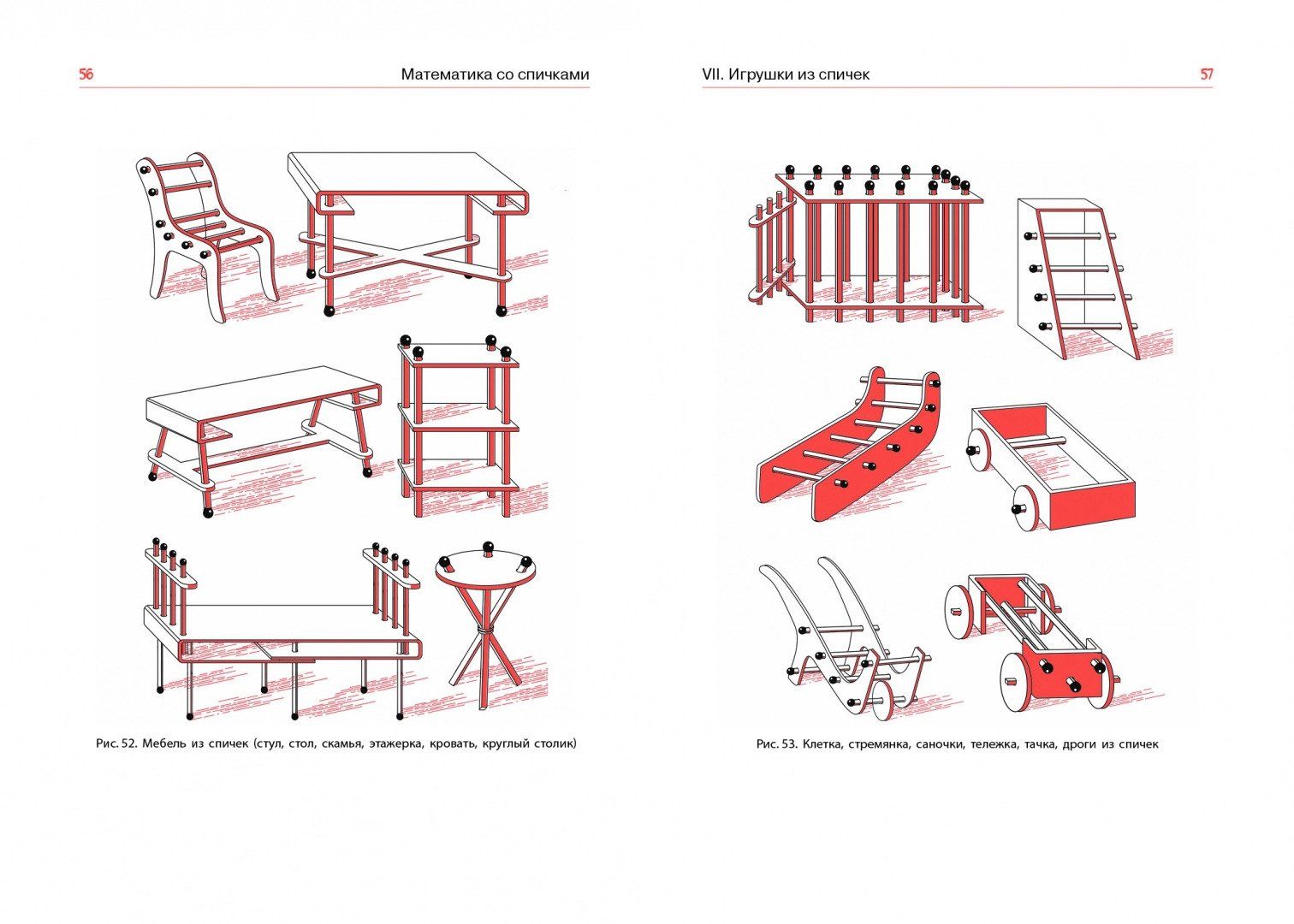 56 Математика со спичками

Рис. 52. Мебель из спичек (стул, стол, скамья, этажерка, кровать, круглый столик)

VII. Игрушки из спичек 57

Рис. 53. Клетка, стремянка, саночки, тележка, тачка, дроги из спичек