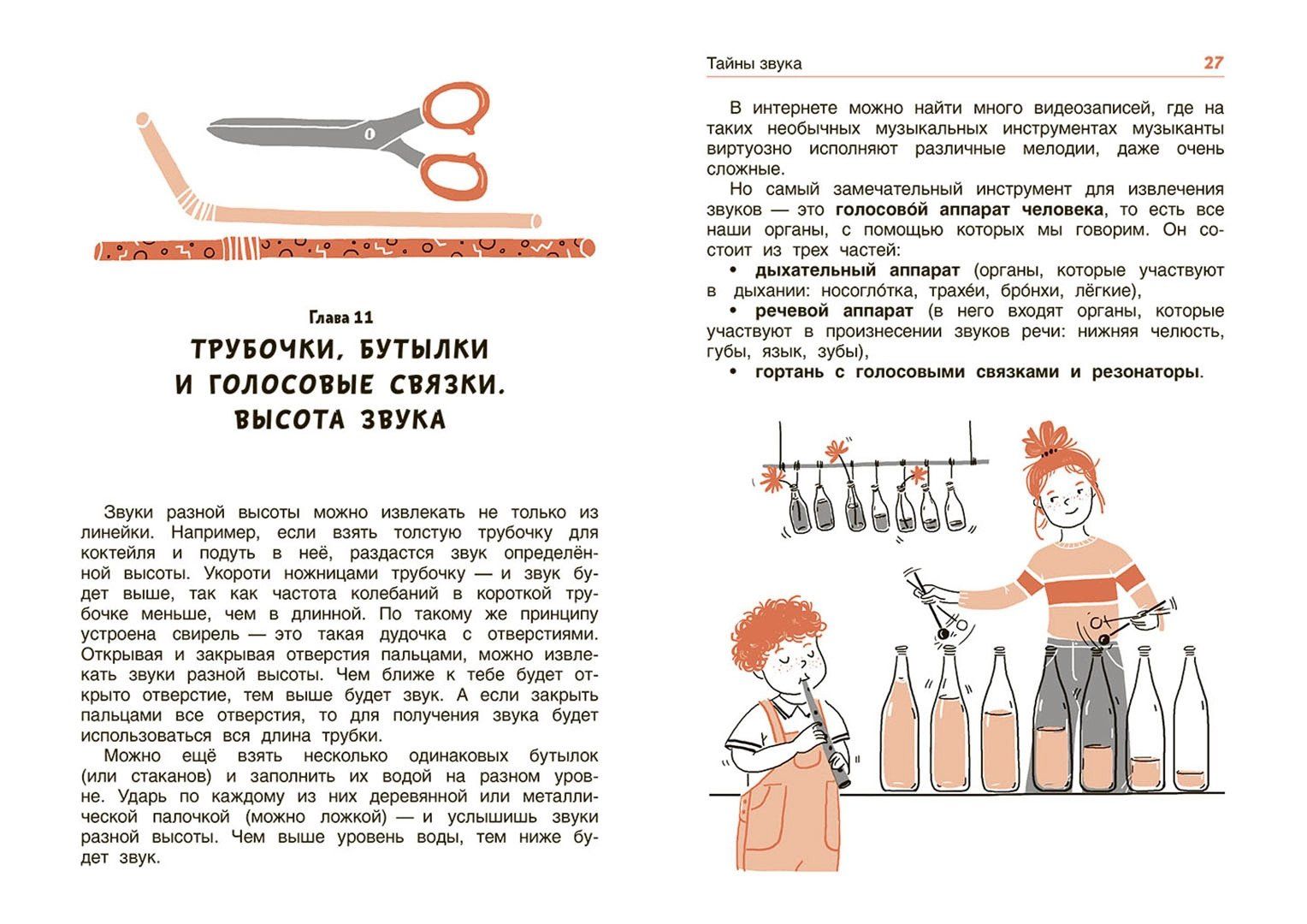 Глава 11

ТРУБОЧКИ, БУТЫЛКИ И ГОЛОСОВЫЕ СВЯЗКИ. ВЫСОТА ЗВУКА

Звуки разной высоты можно извлекать не только из линейки. Например, если взять толстую трубочку для коктейля и подуть в неё, раздастся звук определённой высоты. Укороти ножницами трубочку — и звук будет выше, так как частота колебаний в короткой трубочке меньше, чем в длинной. По такому же принципу устроена свирель — это такая дудочка с отверстиями. Открывая и закрывая отверстия пальцами, можно извлекать звуки разной высоты. Чем ближе к тебе будет открыто отверстие, тем выше будет звук. А если закрыть пальцами все отверстия, то для получения звука будет использоваться вся длина трубки.

Можно ещё взять несколько одинаковых бутылок (или стаканов) и заполнить их водой на разном уровне. Ударь по каждому из них деревянной или металлической палочкой (можно ложкой) — и услышишь звуки разной высоты. Чем выше уровень воды, тем ниже будет звук.

Тайны звука 27

В интернете можно найти много видеозаписей, где на таких необычных музыкальных инструментах музыканты виртуозно исполняют различные мелодии, даже очень сложные.

Но самый замечательный инструмент для извлечения звуков — это голосово́й аппарат человека, то есть все наши органы, с помощью которых мы говорим. Он состоит из трех частей:

• дыхательный аппарат (органы, которые участвуют в дыхании: носогло́тка, трахе́и, бро́нхи, лёгкие),

• речевой аппарат (в него входят органы, которые участвуют в произнесении звуков речи: нижняя челюсть, губы, язык, зубы),

• гортань с голосовыми связками и резонаторы.