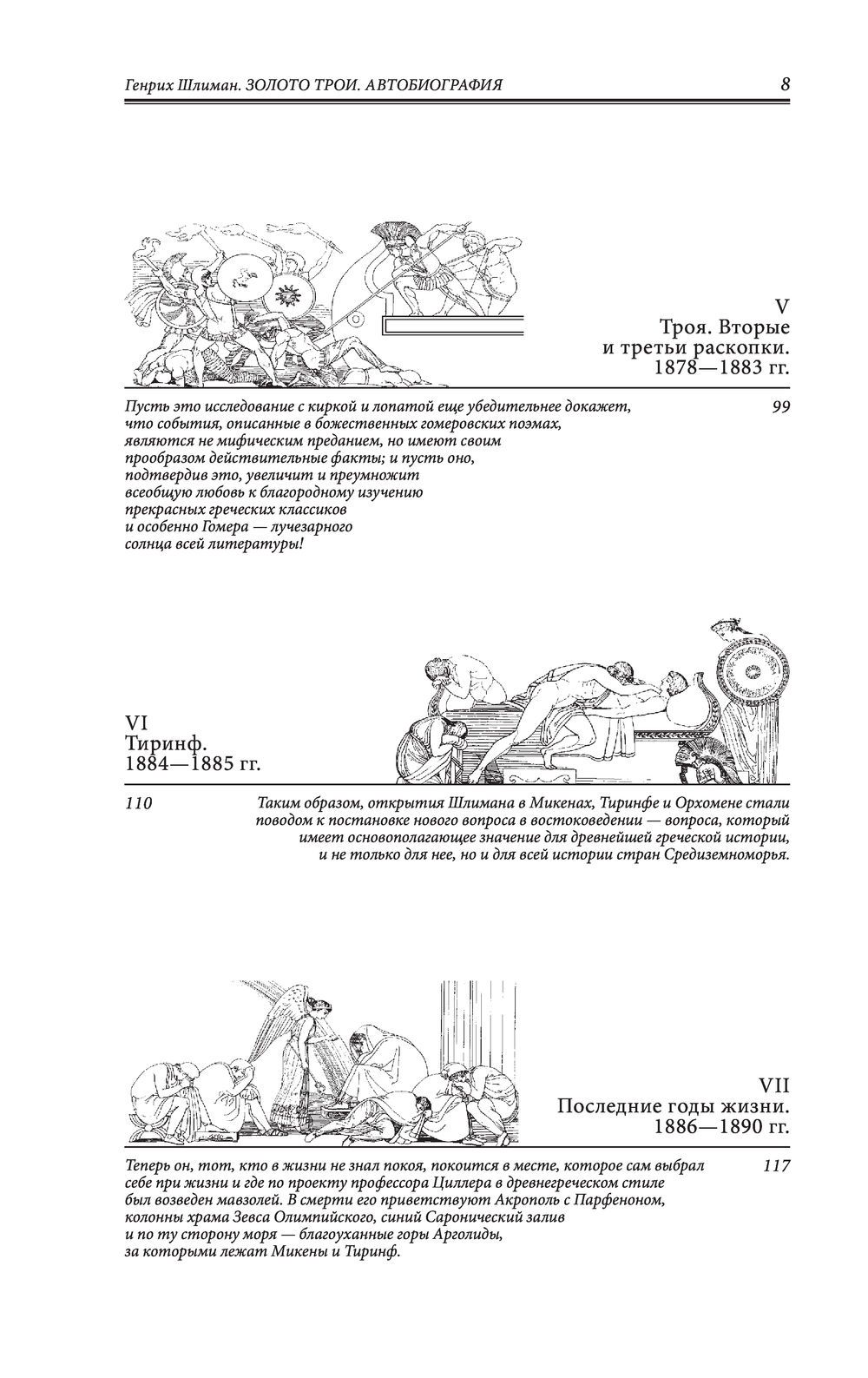 Генрих Шлиман. ЗОЛОТО ТРОИ. АВТОБИОГРАФИЯ

8

V
Троя. Вторые и третьи раскопки. 1878—1883 гг.

Пусть это исследование с киркой и лопатой еще убедительнее докажет, что события, описанные в божественных гомеровских поэмах, являются не мифическим преданием, но имеют своим прообразом действительные факты; и пусть оно, подтвердив это, увеличит и преумножит всеобщую любовь к благородному изучению прекрасных греческих классиков и особенно Гомера — лучезарного солнца всей литературы!

99

VI
Тиринф. 1884—1885 гг.

110

Таким образом, открытия Шлимана в Микенах, Тиринфе и Орхомене стали поводом к постановке нового вопроса в востоковедении — вопроса, который имеет основополагающее значение для древнейшей греческой истории, и не только для нее, но и для всей истории стран Средиземноморья.

VII
Последние годы жизни. 1886—1890 гг.

Теперь он, тот, кто в жизни не знал покоя, покоится в месте, которое сам выбрал себе при жизни и где по проекту профессора Циллера в древнегреческом стиле был возведен мавзолей. В смерти его приветствуют Акрополь с Парфеноном, колонны храма Зевса Олимпийского, синий Саронический залив и по ту сторону моря — благоуханные горы Арголиды, за которыми лежат Микены и Тиринф.

117