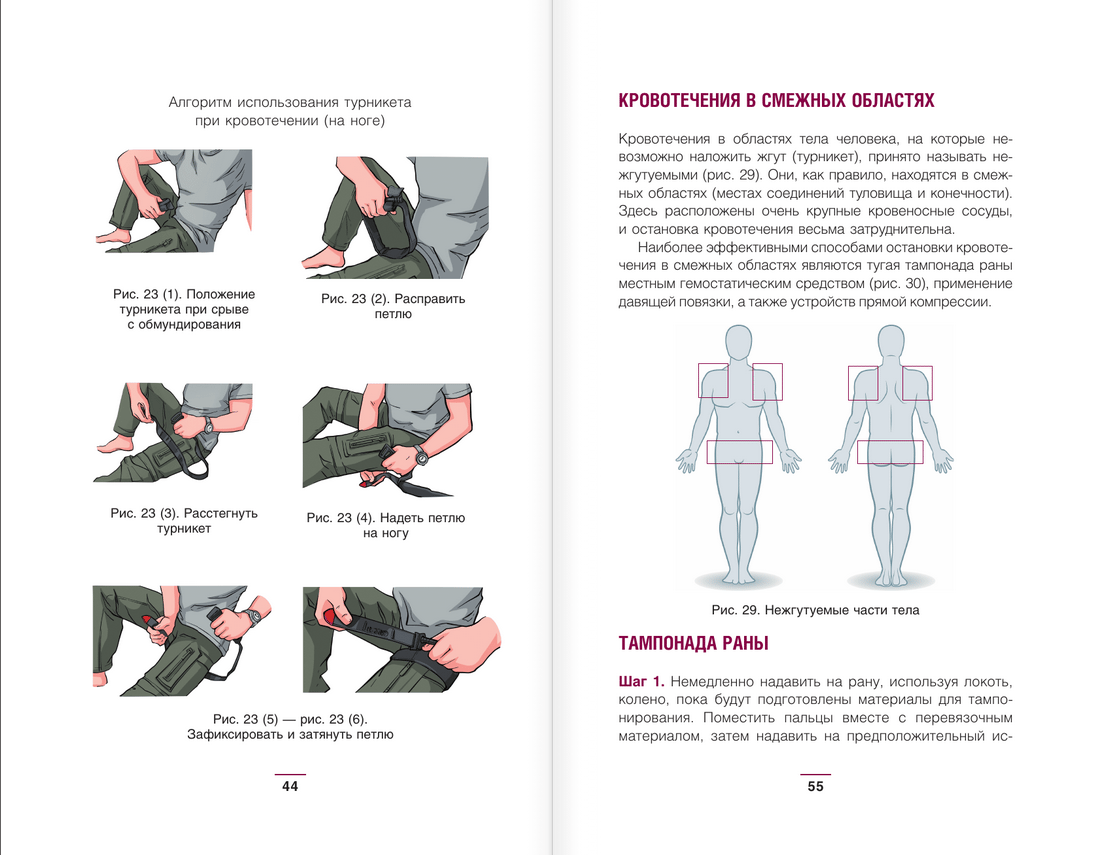 Алгоритм использования турникета при кровотечении (на ноге)

Рис. 23 (1). Положение турникета при срыве с обмундирования

Рис. 23 (2). Расправить петлю

Рис. 23 (3). Расстегнуть турникет

Рис. 23 (4). Надеть петлю на ногу

Рис. 23 (5) — рис. 23 (6). Зафиксировать и затянуть петлю

44

КРОВОТЕЧЕНИЯ В СМЕЖНЫХ ОБЛАСТЯХ

Кровотечения в областях тела человека, на которые невозможно наложить жгут (турникет), принято называть нежгутуемыми (рис. 29). Они, как правило, находятся в смежных областях (местах соединений туловища и конечности). Здесь расположены очень крупные кровеносные сосуды, и остановка кровотечения весьма затруднительна.

Наиболее эффективными способами остановки кровотечения в смежных областях являются тугая тампонада раны местным гемостатическим средством (рис. 30), применение давящей повязки, а также устройств прямой компрессии.

Рис. 29. Нежгутуемые части тела

ТАМПОНАДА РАНЫ

Шаг 1. Немедленно надавить на рану, используя локоть, колено, пока будут подготовлены материалы для тампонирования. Поместить пальцы вместе с перевязочным материалом, затем надавить на предположительный ис-

55