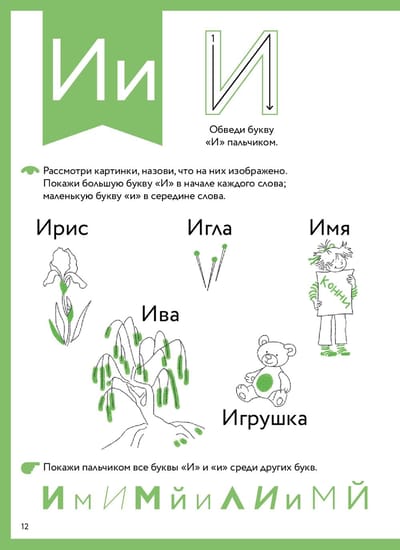 Ии

1

И

Обведи букву «И» пальчиком.

Рассмотри картинки, назови, что на них изображено. Покажи большую букву «И» в начале каждого слова; маленькую букву «и» в середине слова.

Ирис

Игла

Имя

Конни

Ива

Игрушка

Покажи пальчиком все буквы «И» и «и» среди других букв.

И м И М й и Л И и М Й

12