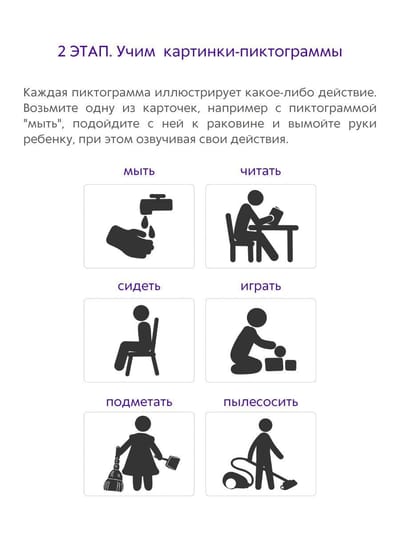 2 ЭТАП. Учим картинки-пиктограммы

Каждая пиктограмма иллюстрирует какое-либо действие. Возьмите одну из карточек, например с пиктограммой "мыть", подойдите с ней к раковине и вымойте руки ребенку, при этом озвучивая свои действия.

мыть

читать

сидеть

играть

подметать

пылесосить