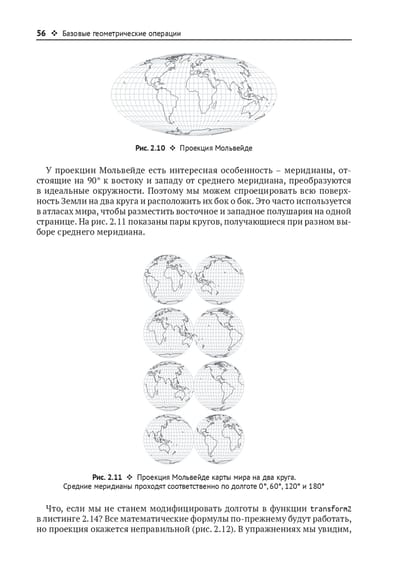 56 ❖ Базовые геометрические операции

Рис. 2.10 ❖ Проекция Мольвейде

У проекции Мольвейде есть интересная особенность – меридианы, отстоящие на 90° к востоку и западу от среднего меридиана, преобразуются в идеальные окружности. Поэтому мы можем спроецировать всю поверхность Земли на два круга и расположить их бок о бок. Это часто используется в атласах мира, чтобы разместить восточное и западное полушария на одной странице. На рис. 2.11 показаны пары кругов, получающиеся при разном выборе среднего меридиана.

Рис. 2.11 ❖ Проекция Мольвейде карты мира на два круга. Средние меридианы проходят соответственно по долготе 0°, 60°, 120° и 180°

Что, если мы не станем модифицировать долготы в функции transform2 в листинге 2.14? Все математические формулы по-прежнему будут работать, но проекция окажется неправильной (рис. 2.12). В упражнениях мы увидим,