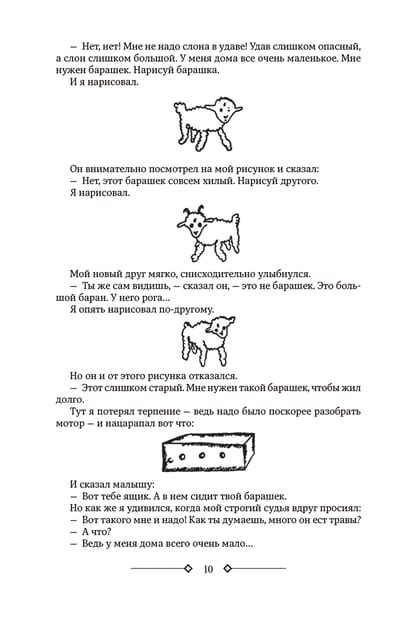 — Нет, нет! Мне не надо слона в удаве! Удав слишком опасный, а слон слишком большой. У меня дома все очень маленькое. Мне нужен барашек. Нарисуй барашка.

И я нарисовал.

Он внимательно посмотрел на мой рисунок и сказал:

— Нет, этот барашек совсем хилый. Нарисуй другого.

Я нарисовал.

Мой новый друг мягко, снисходительно улыбнулся.

— Ты же сам видишь, — сказал он, — это не барашек. Это большой баран. У него рога...

Я опять нарисовал по-другому.

Но он и от этого рисунка отказался.

— Этот слишком старый. Мне нужен такой барашек, чтобы жил долго.

Тут я потерял терпение — ведь надо было поскорее разобрать мотор — и нацарапал вот что:

И сказал малышу:

— Вот тебе ящик. А в нем сидит твой барашек.

Но как же я удивился, когда мой строгий судья вдруг просиял:

— Вот такого мне и надо! Как ты думаешь, много он ест травы?

— А что?

— Ведь у меня дома всего очень мало...

10