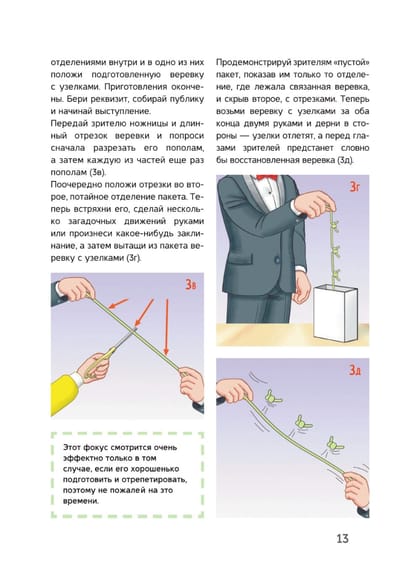 отделениями внутри и в одно из них положи подготовленную веревку с узелками. Приготовления окончены. Бери реквизит, собирай публику и начинай выступление.

Передай зрителю ножницы и длинный отрезок веревки и попроси сначала разрезать его пополам, а затем каждую из частей еще раз пополам (3в).

Поочередно положи отрезки во второе, потайное отделение пакета. Теперь встряхни его, сделай несколько загадочных движений руками или произнеси какое-нибудь заклинание, а затем вытащи из пакета веревку с узелками (3г).

3в

Этот фокус смотрится очень эффектно только в том случае, если его хорошенько подготовить и отрепетировать, поэтому не пожалей на это времени.

Продемонстрируй зрителям «пустой» пакет, показав им только то отделение, где лежала связанная веревка, и скрыв второе, с отрезками. Теперь возьми веревку с узелками за оба конца двумя руками и дерни в стороны — узелки отлетят, а перед глазами зрителей предстанет словно бы восстановленная веревка (3д).

3г

3д

13