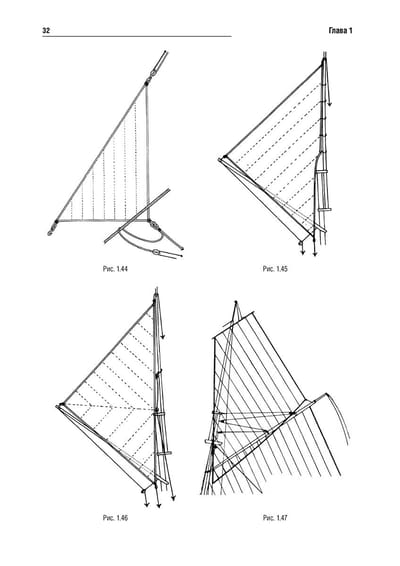 32

Глава 1

Рис. 1.44

Рис. 1.45

Рис. 1.46

Рис. 1.47