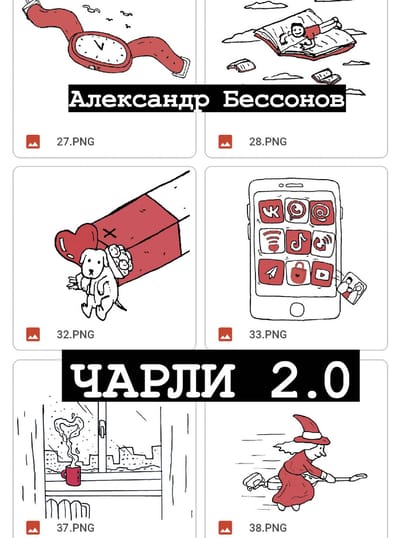 Александр Бессонов

27.PNG

28.PNG

32.PNG

33.PNG

ЧАРЛИ 2.0

37.PNG

38.PNG