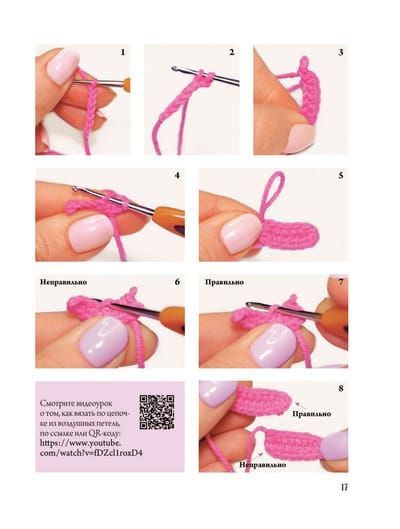 1

2

3

4

5

Неправильно

6

Правильно

7

Смотрите видеоурок о том, как вязать по цепочке из воздушных петель, по ссылке или QR-коду: https://www.youtube.com/watch?v=fDZcl1roxD4

8

Правильно

Неправильно

17