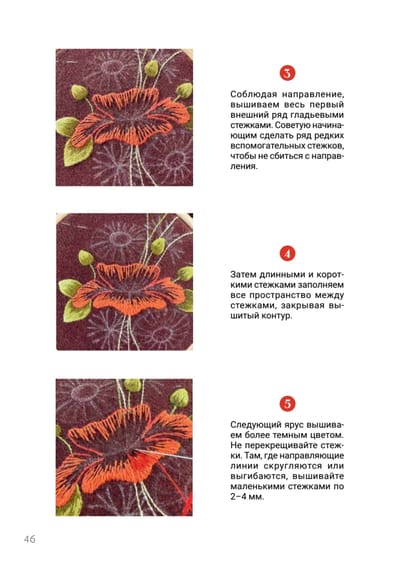 3

Соблюдая направление, вышиваем весь первый внешний ряд гладьевыми стежками. Советую начинающим сделать ряд редких вспомогательных стежков, чтобы не сбиться с направления.

4

Затем длинными и короткими стежками заполняем все пространство между стежками, закрывая вышитый контур.

5

Следующий ярус вышиваем более темным цветом. Не перекрещивайте стежки. Там, где направляющие линии скругляются или выгибаются, вышивайте маленькими стежками по 2–4 мм.

46