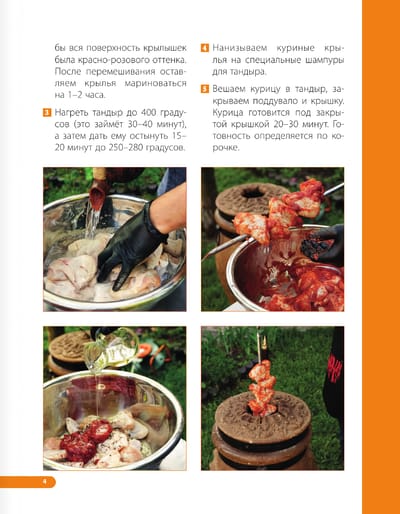 бы вся поверхность крылышек была красно-розового оттенка. После перемешивания оставляем крылья мариноваться на 1–2 часа.

3 Нагреть тандыр до 400 градусов (это займёт 30–40 минут), а затем дать ему остынуть 15–20 минут до 250–280 градусов.

4 Нанизываем куриные крылья на специальные шампуры для тандыра.

5 Вешаем курицу в тандыр, закрываем поддувало и крышку. Курица готовится под закрытой крышкой 20–30 минут. Готовность определяется по корочке.

4