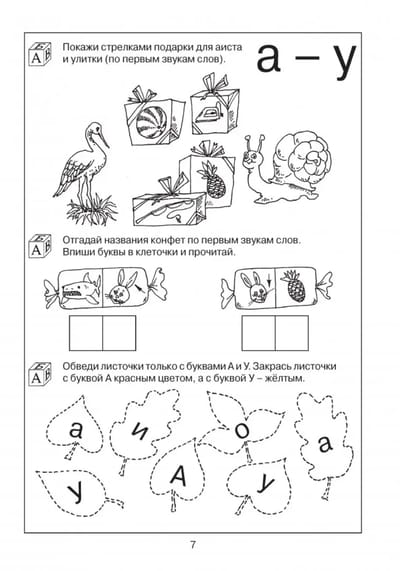 А Б
Покажи стрелками подарки для аиста и улитки (по первым звукам слов).

а – у

А Б
Отгадай названия конфет по первым звукам слов. Впиши буквы в клеточки и прочитай.

А Б
Обведи листочки только с буквами А и У. Закрась листочки с буквой А красным цветом, а с буквой У – жёлтым.

а
и
о
а
у
А
у

7