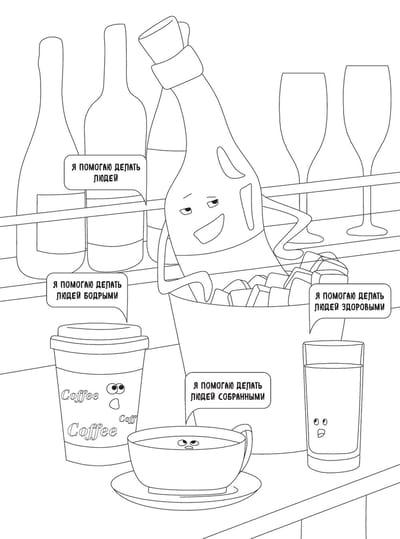 Я ПОМОГАЮ ДЕЛАТЬ ЛЮДЕЙ

Я ПОМОГАЮ ДЕЛАТЬ ЛЮДЕЙ БОДРЫМИ

Я ПОМОГАЮ ДЕЛАТЬ ЛЮДЕЙ ЗДОРОВЫМИ

Я ПОМОГАЮ ДЕЛАТЬ ЛЮДЕЙ СОБРАННЫМИ

Coffee
Coffee
Coff