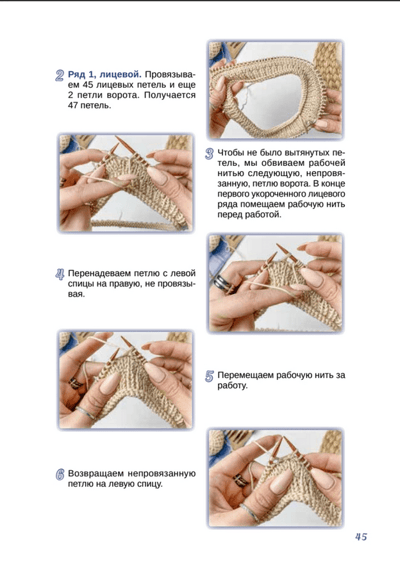 2 Ряд 1, лицевой. Провязываем 45 лицевых петель и еще 2 петли ворота. Получается 47 петель.

3 Чтобы не было вытянутых петель, мы обвиваем рабочей нитью следующую, непровязанную, петлю ворота. В конце первого укороченного лицевого ряда помещаем рабочую нить перед работой.

4 Перенадеваем петлю с левой спицы на правую, не провязывая.

5 Перемещаем рабочую нить за работу.

6 Возвращаем непровязанную петлю на левую спицу.

45