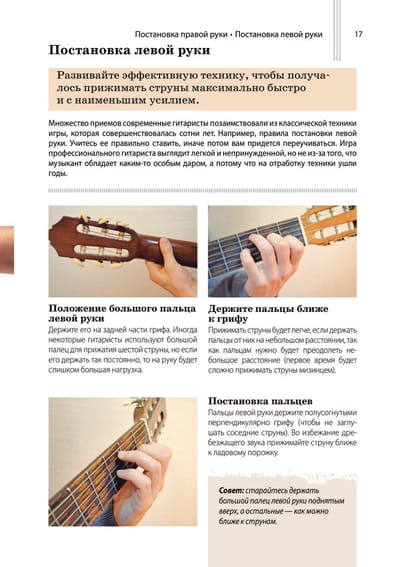 Постановка правой руки • Постановка левой руки 17

Постановка левой руки

Развивайте эффективную технику, чтобы получалось прижимать струны максимально быстро и с наименьшим усилием.

Множество приемов современные гитаристы позаимствовали из классической техники игры, которая совершенствовалась сотни лет. Например, правила постановки левой руки. Учитесь ее правильно ставить, иначе потом вам придется переучиваться. Игра профессионального гитариста выглядит легкой и непринужденной, но не из-за того, что музыкант обладает каким-то особым даром, а потому что на отработку техники ушли годы.

Положение большого пальца левой руки

Держите его на задней части грифа. Иногда некоторые гитаристы используют большой палец для прижатия шестой струны, но если его держать так постоянно, то на руку будет слишком большая нагрузка.

Держите пальцы ближе к грифу

Прижимать струны будет легче, если держать пальцы от них на небольшом расстоянии, так как пальцам нужно будет преодолеть небольшое расстояние (первое время будет сложно прижимать струны мизинцем).

Постановка пальцев

Пальцы левой руки держите полусогнутыми перпендикулярно грифу (чтобы не заглушать соседние струны). Во избежание дребезжащего звука прижимайте струну ближе к ладовому порожку.

Совет: старайтесь держать большой палец левой руки поднятым вверх, а остальные — как можно ближе к струнам.