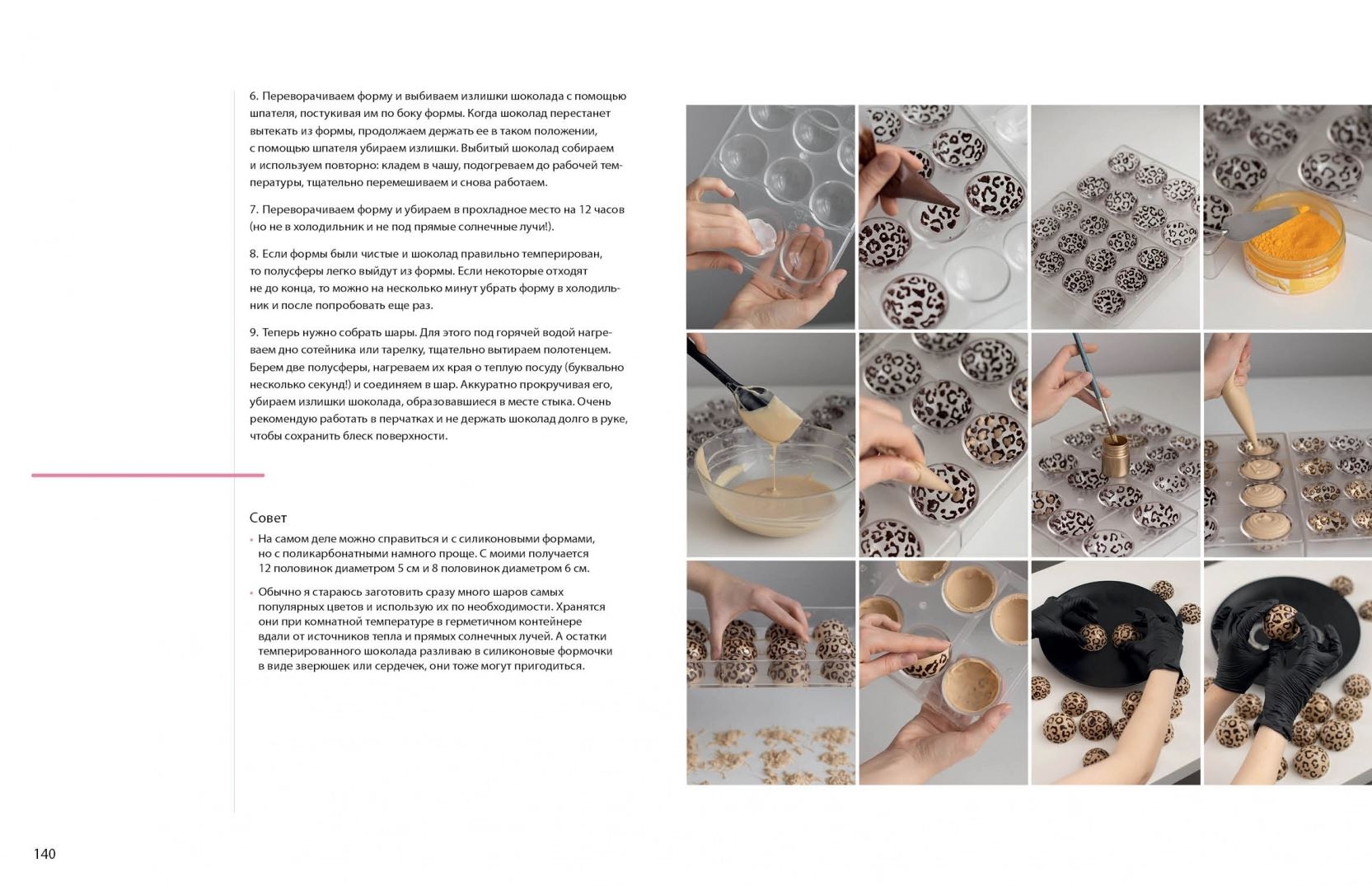 6. Переворачиваем форму и выбиваем излишки шоколада с помощью шпателя, постукивая им по боку формы. Когда шоколад перестанет вытекать из формы, продолжаем держать ее в таком положении, с помощью шпателя убираем излишки. Выбитый шоколад собираем и используем повторно: кладем в чашу, подогреваем до рабочей температуры, тщательно перемешиваем и снова работаем.

7. Переворачиваем форму и убираем в прохладное место на 12 часов (но не в холодильник и не под прямые солнечные лучи!).

8. Если формы были чистые и шоколад правильно темперирован, то полусферы легко выйдут из формы. Если некоторые отходят не до конца, то можно на несколько минут убрать форму в холодильник и после попробовать еще раз.

9. Теперь нужно собрать шары. Для этого под горячей водой нагреваем дно сотейника или тарелку, тщательно вытираем полотенцем. Берем две полусферы, нагреваем их края о теплую посуду (буквально несколько секунд!) и соединяем в шар. Аккуратно прокручивая его, убираем излишки шоколада, образовавшиеся в месте стыка. Очень рекомендую работать в перчатках и не держать шоколад долго в руке, чтобы сохранить блеск поверхности.

Совет

• На самом деле можно справиться и с силиконовыми формами, но с поликарбонатными намного проще. С моими получается 12 половинок диаметром 5 см и 8 половинок диаметром 6 см.

• Обычно я стараюсь заготовить сразу много шаров самых популярных цветов и использую их по необходимости. Хранятся они при комнатной температуре в герметичном контейнере вдали от источников тепла и прямых солнечных лучей. А остатки темперированного шоколада разливаю в силиконовые формочки в виде зверюшек или сердечек, они тоже могут пригодиться.

140