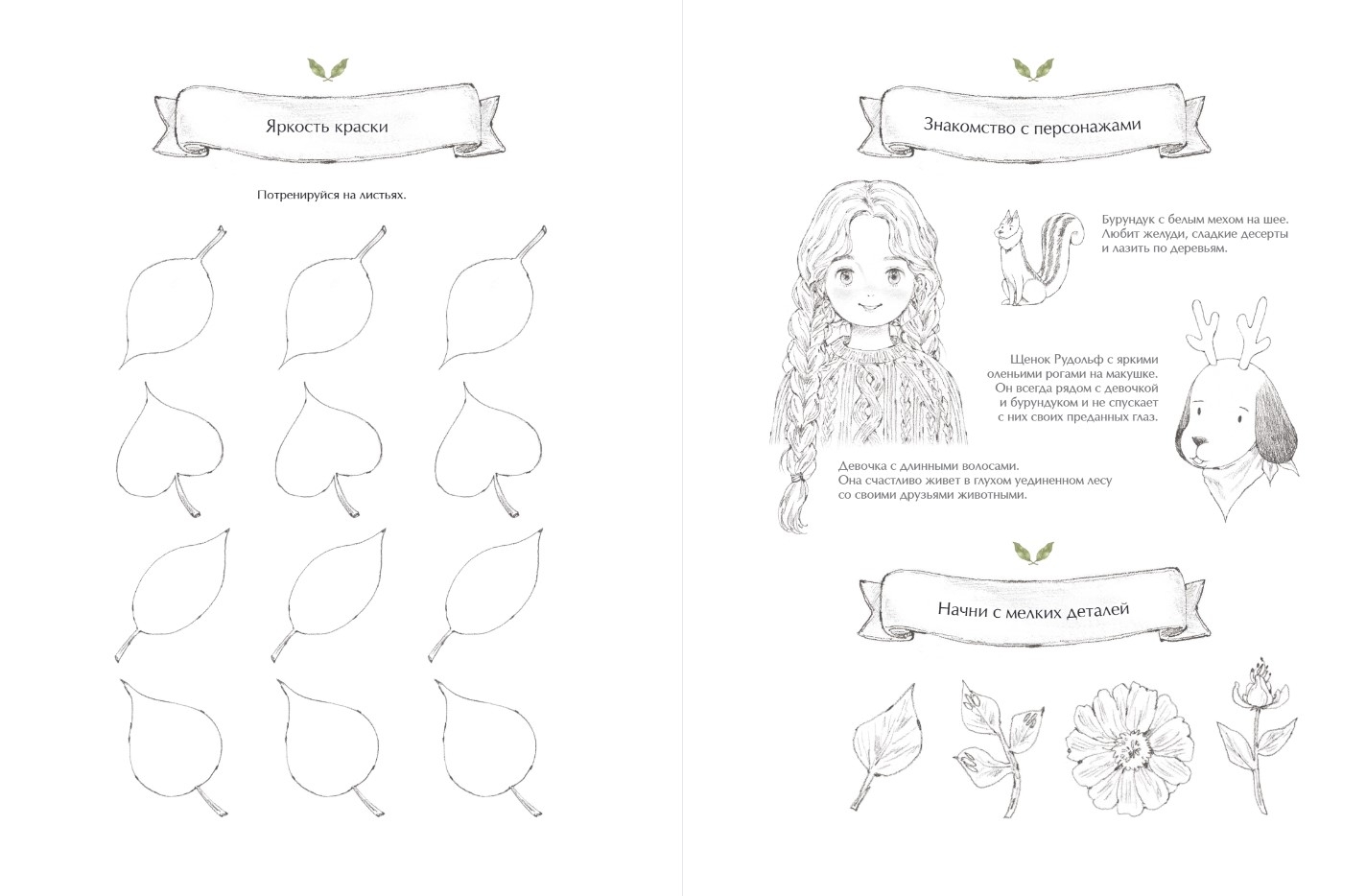 Яркость краски

Потренируйся на листьях.

Знакомство с персонажами

Бурундук с белым мехом на шее. Любит желуди, сладкие десерты и лазить по деревьям.

Щенок Рудольф с яркими оленьими рогами на макушке. Он всегда рядом с девочкой и бурундуком и не спускает с них своих преданных глаз.

Девочка с длинными волосами. Она счастливо живет в глухом уединенном лесу со своими друзьями животными.

Начни с мелких деталей