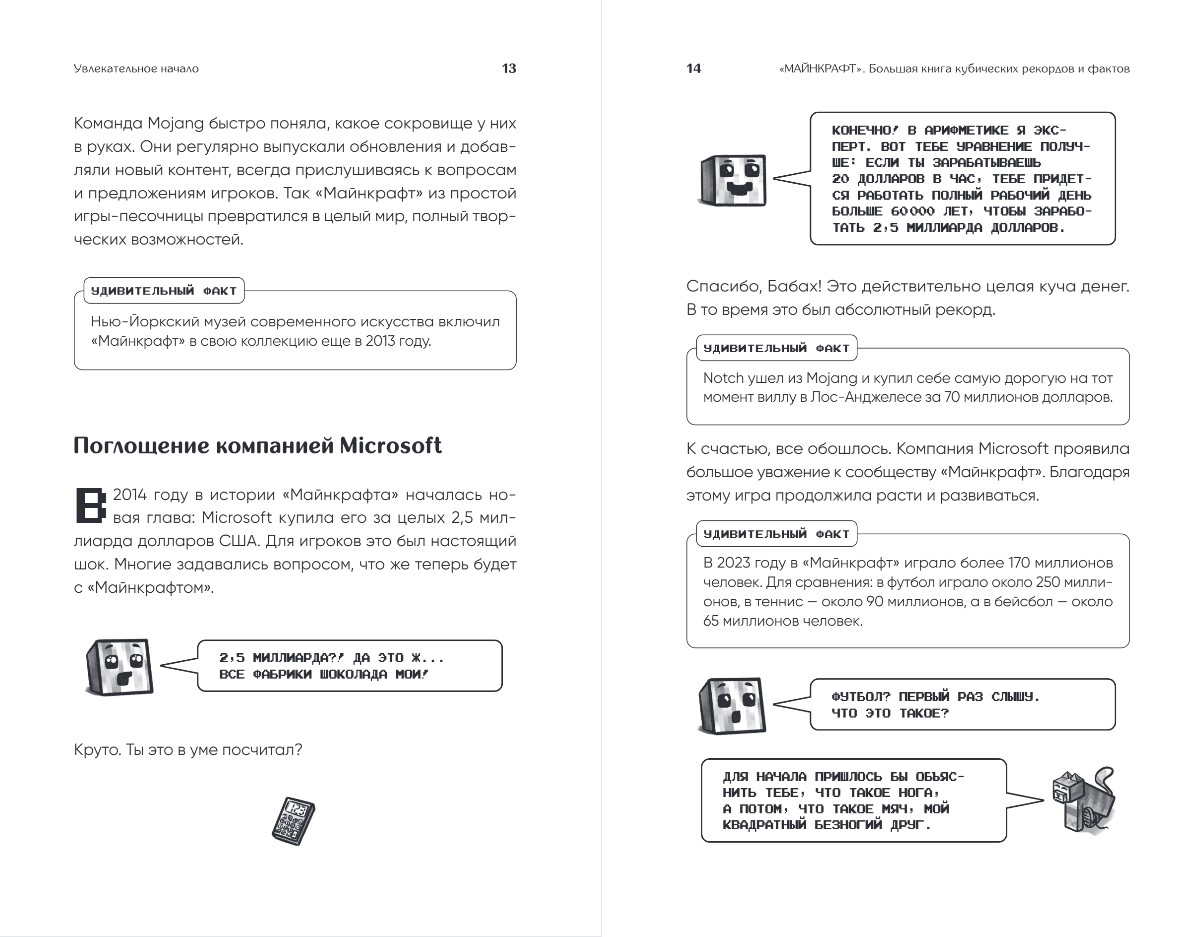 Увлекательное начало 13

Команда Mojang быстро поняла, какое сокровище у них в руках. Они регулярно выпускали обновления и добавляли новый контент, всегда прислушиваясь к вопросам и предложениям игроков. Так «Майнкрафт» из простой игры-песочницы превратился в целый мир, полный творческих возможностей.

УДИВИТЕЛЬНЫЙ ФАКТ

Нью-Йоркский музей современного искусства включил «Майнкрафт» в свою коллекцию еще в 2013 году.

Поглощение компанией Microsoft

В 2014 году в истории «Майнкрафта» началась новая глава: Microsoft купила его за целых 2,5 миллиарда долларов США. Для игроков это был настоящий шок. Многие задавались вопросом, что же теперь будет с «Майнкрафтом».

2,5 МИЛЛИАРДА?! ДА ЭТО Ж... ВСЕ ФАБРИКИ ШОКОЛАДА МОИ!

Круто. Ты это в уме посчитал?

14 «МАЙНКРАФТ». Большая книга кубических рекордов и фактов

КОНЕЧНО! В АРИФМЕТИКЕ Я ЭКСПЕРТ. ВОТ ТЕБЕ УРАВНЕНИЕ ПОЛУЧШЕ: ЕСЛИ ТЫ ЗАРАБАТЫВАЕШЬ 20 ДОЛЛАРОВ В ЧАС, ТЕБЕ ПРИДЕТСЯ РАБОТАТЬ ПОЛНЫЙ РАБОЧИЙ ДЕНЬ БОЛЬШЕ 60000 ЛЕТ, ЧТОБЫ ЗАРАБОТАТЬ 2,5 МИЛЛИАРДА ДОЛЛАРОВ.

Спасибо, Бабах! Это действительно целая куча денег. В то время это был абсолютный рекорд.

УДИВИТЕЛЬНЫЙ ФАКТ

Notch ушел из Mojang и купил себе самую дорогую на тот момент виллу в Лос-Анджелесе за 70 миллионов долларов.

К счастью, все обошлось. Компания Microsoft проявила большое уважение к сообществу «Майнкрафт». Благодаря этому игра продолжила расти и развиваться.

УДИВИТЕЛЬНЫЙ ФАКТ

В 2023 году в «Майнкрафт» играло более 170 миллионов человек. Для сравнения: в футбол играло около 250 миллионов, в теннис — около 90 миллионов, а в бейсбол — около 65 миллионов человек.

ФУТБОЛ? ПЕРВЫЙ РАЗ СЛЫШУ. ЧТО ЭТО ТАКОЕ?

ДЛЯ НАЧАЛА ПРИШЛОСЬ БЫ ОБЪЯСНИТЬ ТЕБЕ, ЧТО ТАКОЕ НОГА, А ПОТОМ, ЧТО ТАКОЕ МЯЧ, МОЙ КВАДРАТНЫЙ БЕЗНОГИЙ ДРУГ.