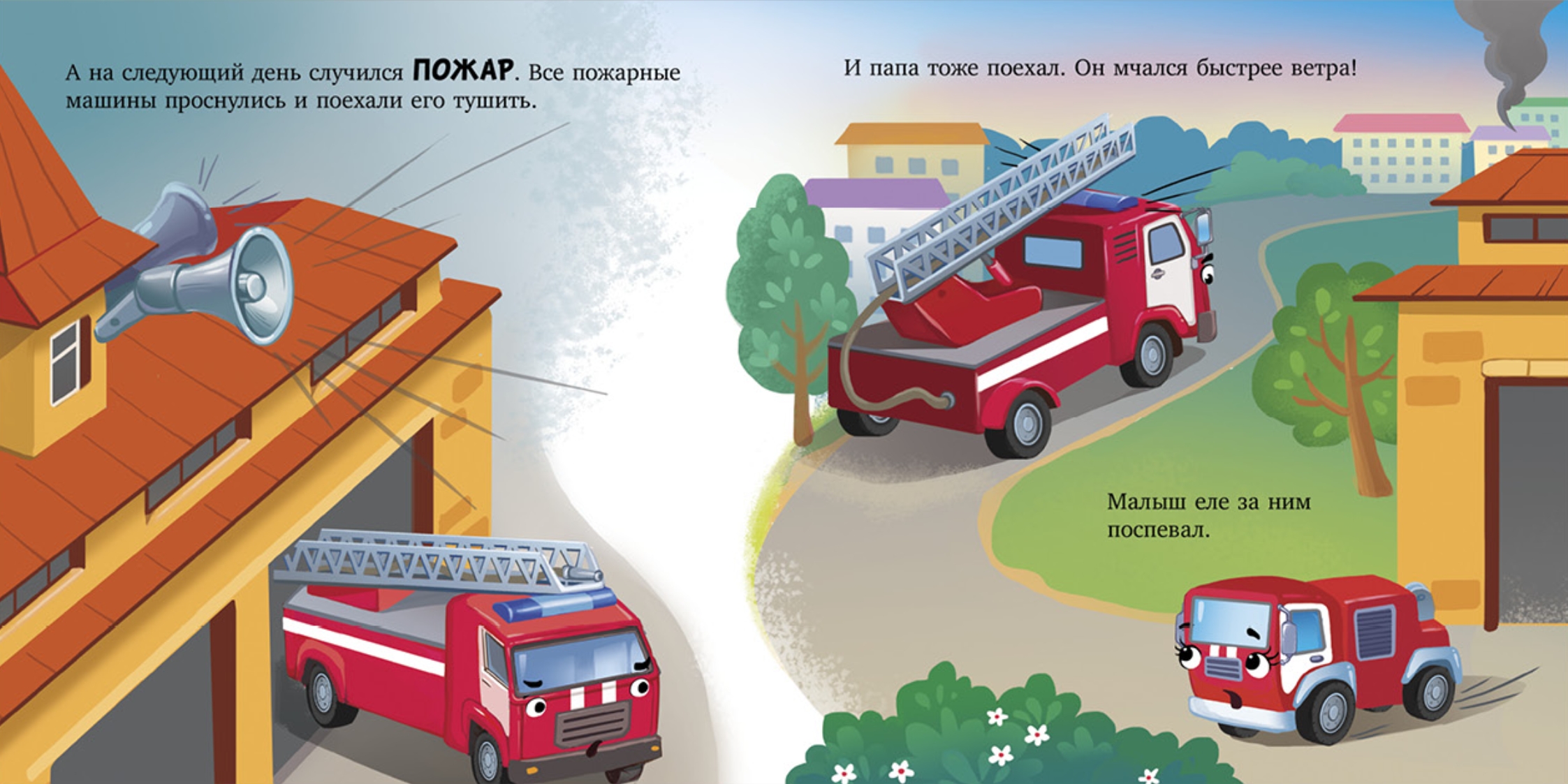 А на следующий день случился ПОЖАР. Все пожарные машины проснулись и поехали его тушить.

И папа тоже поехал. Он мчался быстрее ветра!

Малыш еле за ним поспевал.