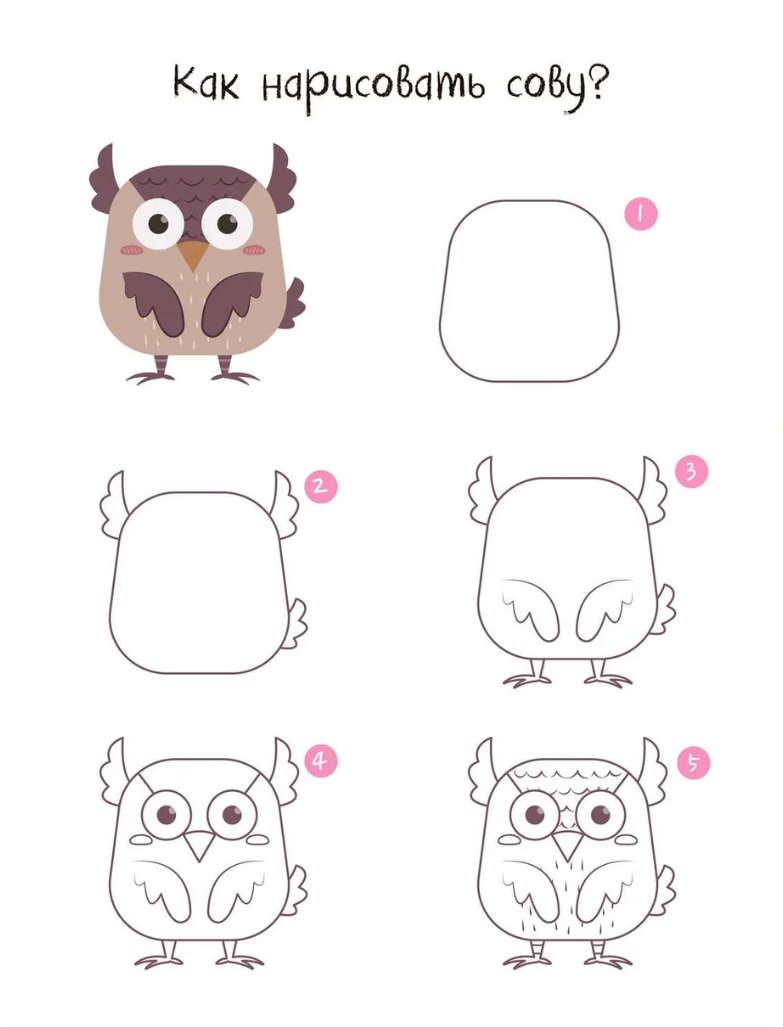 Как нарисовать сову?

1

2

3

4

5