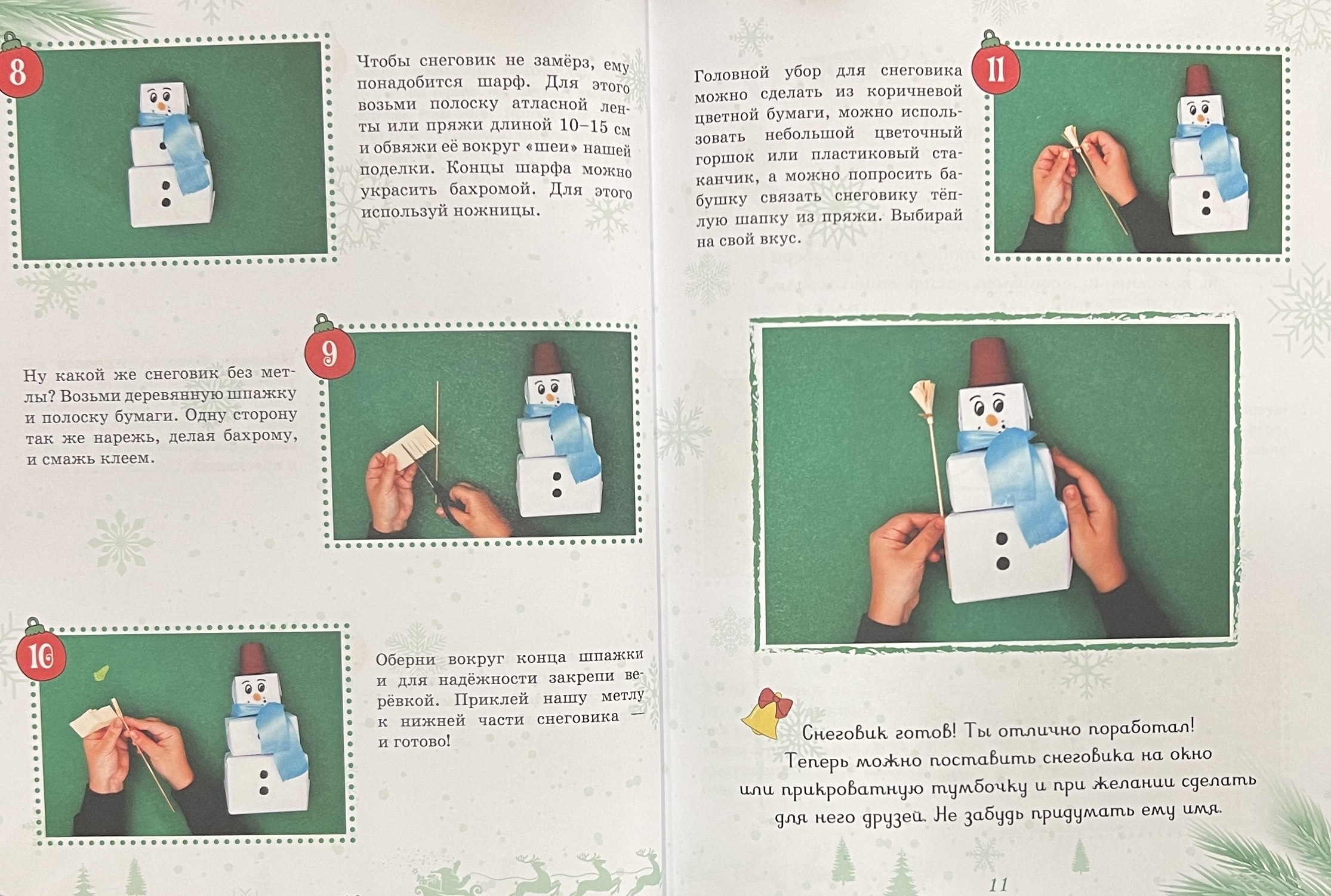 8

Чтобы снеговик не замёрз, ему понадобится шарф. Для этого возьми полоску атласной ленты или пряжи длиной 10–15 см и обвяжи её вокруг «шеи» нашей поделки. Концы шарфа можно украсить бахромой. Для этого используй ножницы.

9

Ну какой же снеговик без метлы? Возьми деревянную шпажку и полоску бумаги. Одну сторону так же нарежь, делая бахрому, и смажь клеем.

10

Оберни вокруг конца шпажки и для надёжности закрепи верёвкой. Приклей нашу метлу к нижней части снеговика — и готово!

Головной убор для снеговика можно сделать из коричневой цветной бумаги, можно использовать небольшой цветочный горшок или пластиковый стаканчик, а можно попросить бабушку связать снеговику тёплую шапку из пряжи. Выбирай на свой вкус.

11

Снеговик готов! Ты отлично поработал! Теперь можно поставить снеговика на окно или прикроватную тумбочку и при желании сделать для него друзей. Не забудь придумать ему имя.

11