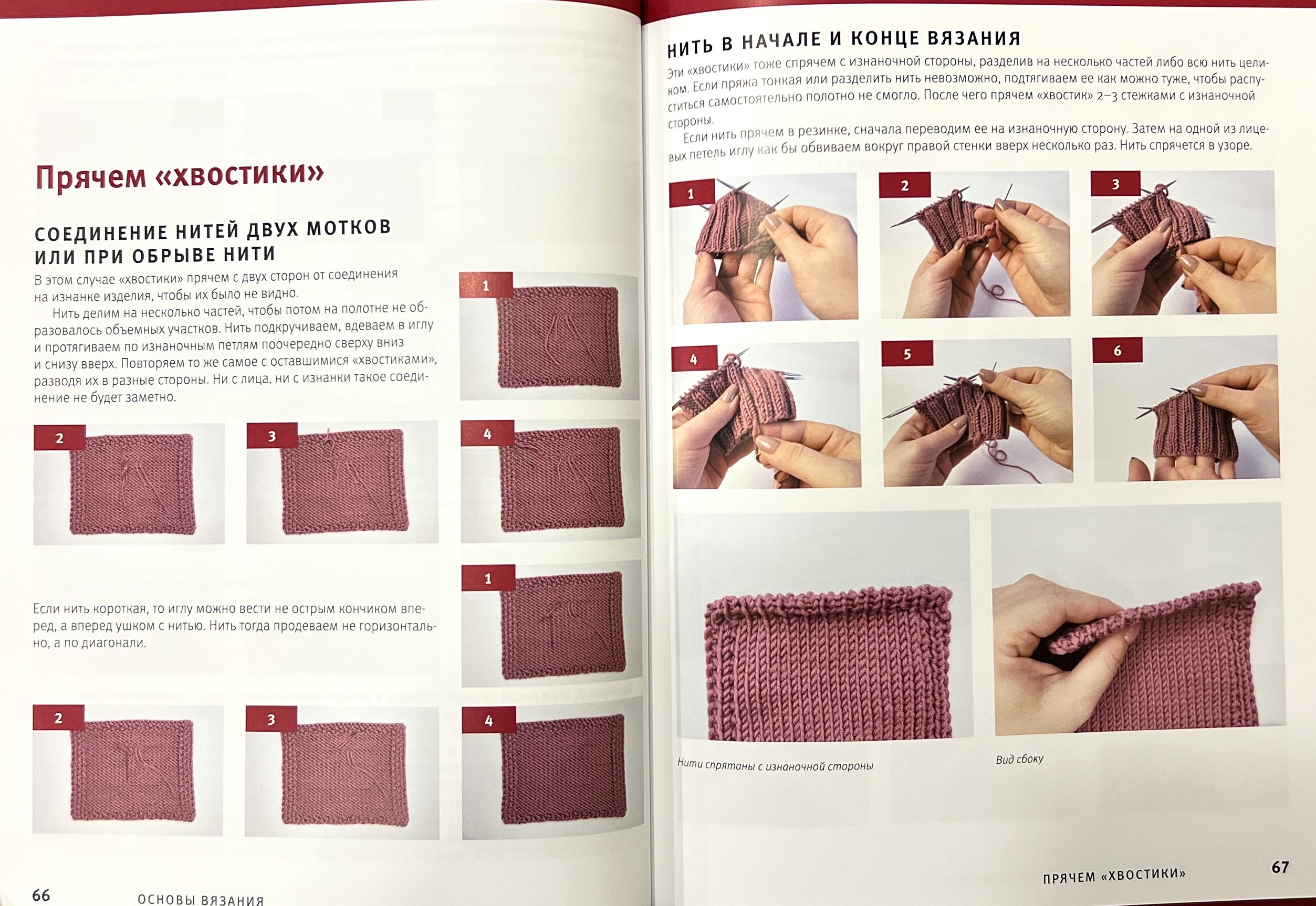 Прячем «хвостики»

СОЕДИНЕНИЕ НИТЕЙ ДВУХ МОТКОВ ИЛИ ПРИ ОБРЫВЕ НИТИ

В этом случае «хвостики» прячем с двух сторон от соединения на изнанке изделия, чтобы их было не видно.

Нить делим на несколько частей, чтобы потом на полотне не образовалось объемных участков. Нить подкручиваем, вдеваем в иглу и протягиваем по изнаночным петлям поочередно сверху вниз и снизу вверх. Повторяем то же самое с оставшимися «хвостиками», разводя их в разные стороны. Ни с лица, ни с изнанки такое соединение не будет заметно.

1

2

3

4

Если нить короткая, то иглу можно вести не острым кончиком вперед, а вперед ушком с нитью. Нить тогда продеваем не горизонтально, а по диагонали.

1

2

3

4

66 ОСНОВЫ ВЯЗАНИЯ

НИТЬ В НАЧАЛЕ И КОНЦЕ ВЯЗАНИЯ

Эти «хвостики» тоже спрячем с изнаночной стороны, разделив на несколько частей либо всю нить целиком. Если пряжа тонкая или разделить нить невозможно, подтягиваем ее как можно туже, чтобы распуститься самостоятельно полотно не смогло. После чего прячем «хвостик» 2–3 стежками с изнаночной стороны.

Если нить прячем в резинке, сначала переводим ее на изнаночную сторону. Затем на одной из лицевых петель иглу как бы обвиваем вокруг правой стенки вверх несколько раз. Нить спрячется в узоре.

1

2

3

4

5

6

Нити спрятаны с изнаночной стороны

Вид сбоку

ПРЯЧЕМ «ХВОСТИКИ» 67