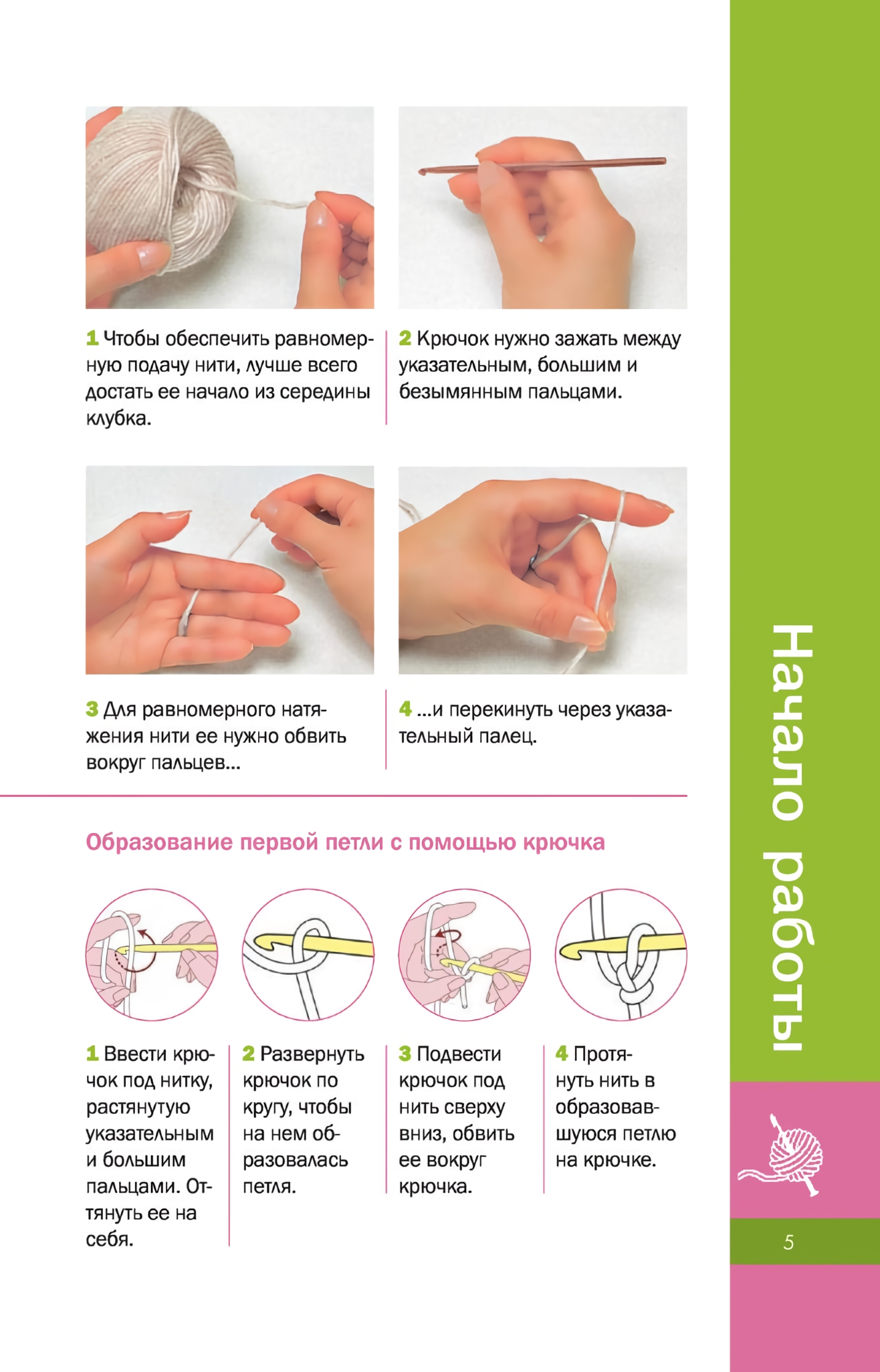 1 Чтобы обеспечить равномерную подачу нити, лучше всего достать ее начало из середины клубка.

2 Крючок нужно зажать между указательным, большим и безымянным пальцами.

3 Для равномерного натяжения нити ее нужно обвить вокруг пальцев...

4 ...и перекинуть через указательный палец.

Образование первой петли с помощью крючка

1 Ввести крючок под нитку, растянутую указательным и большим пальцами. Оттянуть ее на себя.

2 Развернуть крючок по кругу, чтобы на нем образовалась петля.

3 Подвести крючок под нить сверху вниз, обвить ее вокруг крючка.

4 Протянуть нить в образовавшуюся петлю на крючке.

Начало работы

5