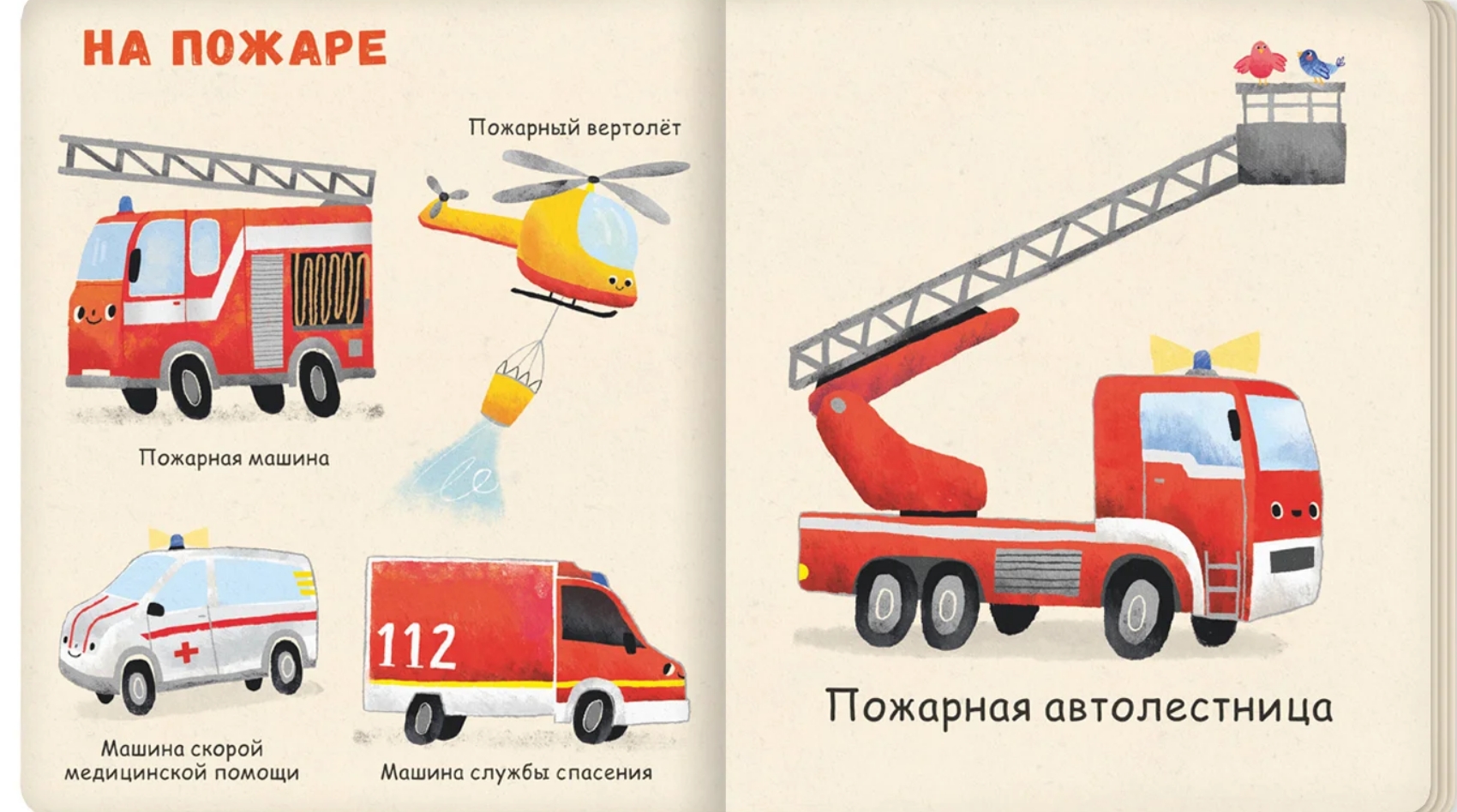 НА ПОЖАРЕ

Пожарный вертолёт

Пожарная машина

112

Машина скорой медицинской помощи

Машина службы спасения

Пожарная автолестница