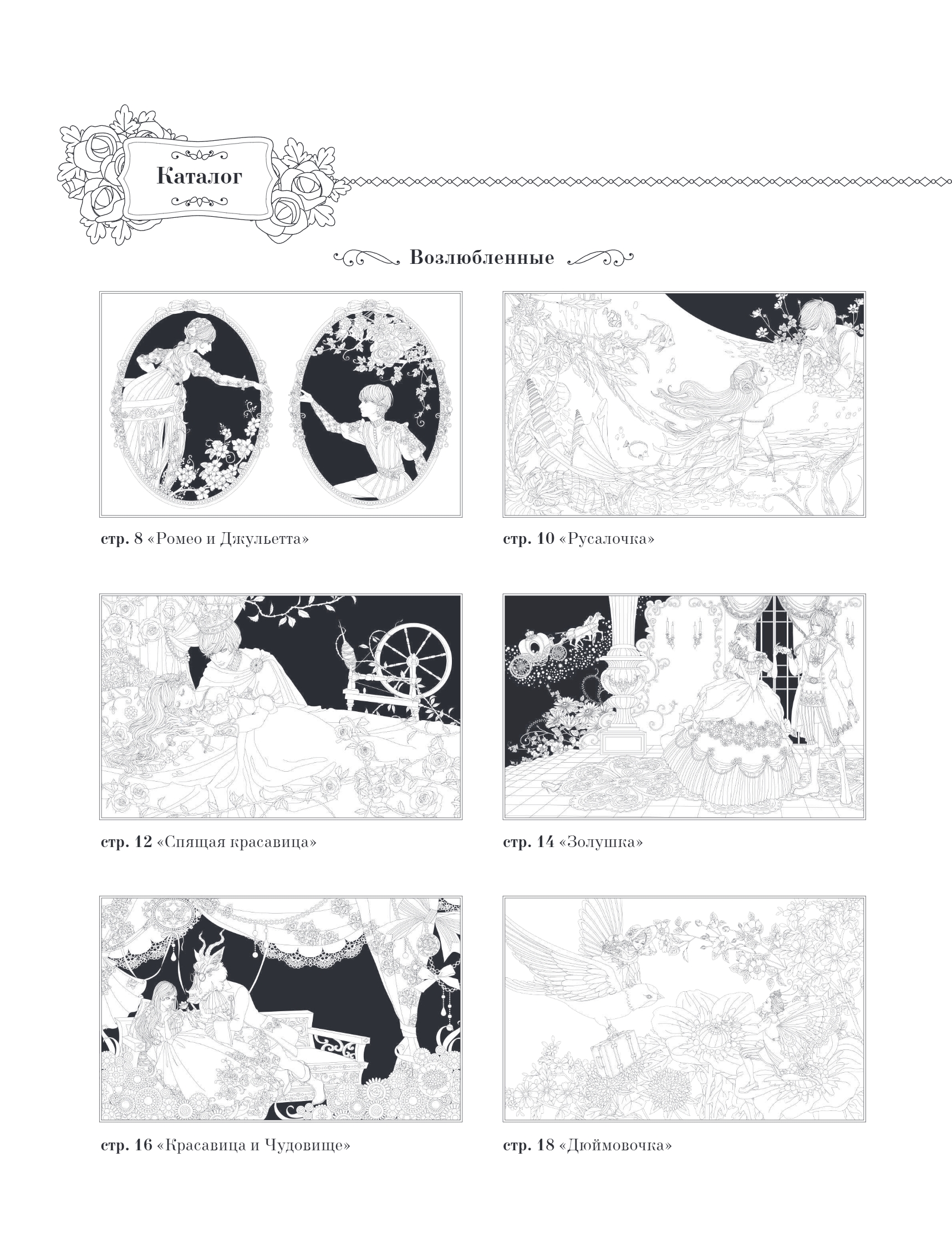 Каталог

Возлюбленные

стр. 8 «Ромео и Джульетта»

стр. 10 «Русалочка»

стр. 12 «Спящая красавица»

стр. 14 «Золушка»

стр. 16 «Красавица и Чудовище»

стр. 18 «Дюймовочка»