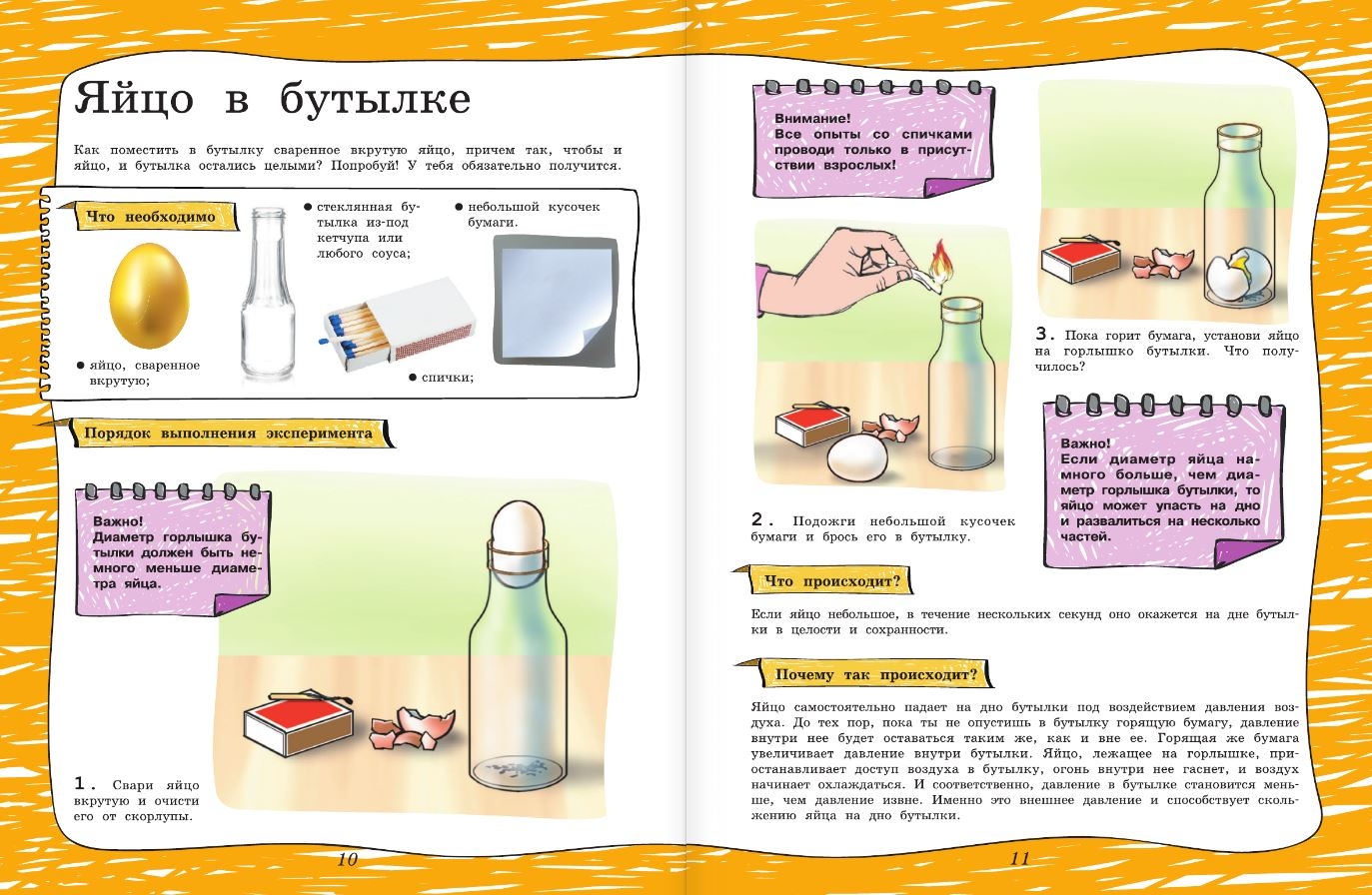 Яйцо в бутылке

Как поместить в бутылку сваренное вкрутую яйцо, причем так, чтобы и яйцо, и бутылка остались целыми? Попробуй! У тебя обязательно получится.

Что необходимо

● яйцо, сваренное вкрутую;

● стеклянная бутылка из-под кетчупа или любого соуса;

● спички;

● небольшой кусочек бумаги.

Порядок выполнения эксперимента

Важно!
Диаметр горлышка бутылки должен быть немного меньше диаметра яйца.

1. Свари яйцо вкрутую и очисти его от скорлупы.

10

Внимание!
Все опыты со спичками проводи только в присутствии взрослых!

2. Подожги небольшой кусочек бумаги и брось его в бутылку.

3. Пока горит бумага, установи яйцо на горлышко бутылки. Что получилось?

Важно!
Если диаметр яйца намного больше, чем диаметр горлышка бутылки, то яйцо может упасть на дно и развалиться на несколько частей.

Что происходит?

Если яйцо небольшое, в течение нескольких секунд оно окажется на дне бутылки в целости и сохранности.

Почему так происходит?

Яйцо самостоятельно падает на дно бутылки под воздействием давления воздуха. До тех пор, пока ты не опустишь в бутылку горящую бумагу, давление внутри нее будет оставаться таким же, как и вне ее. Горящая же бумага увеличивает давление внутри бутылки. Яйцо, лежащее на горлышке, приостанавливает доступ воздуха в бутылку, огонь внутри нее гаснет, и воздух начинает охлаждаться. И соответственно, давление в бутылке становится меньше, чем давление извне. Именно это внешнее давление и способствует скольжению яйца на дно бутылки.

11