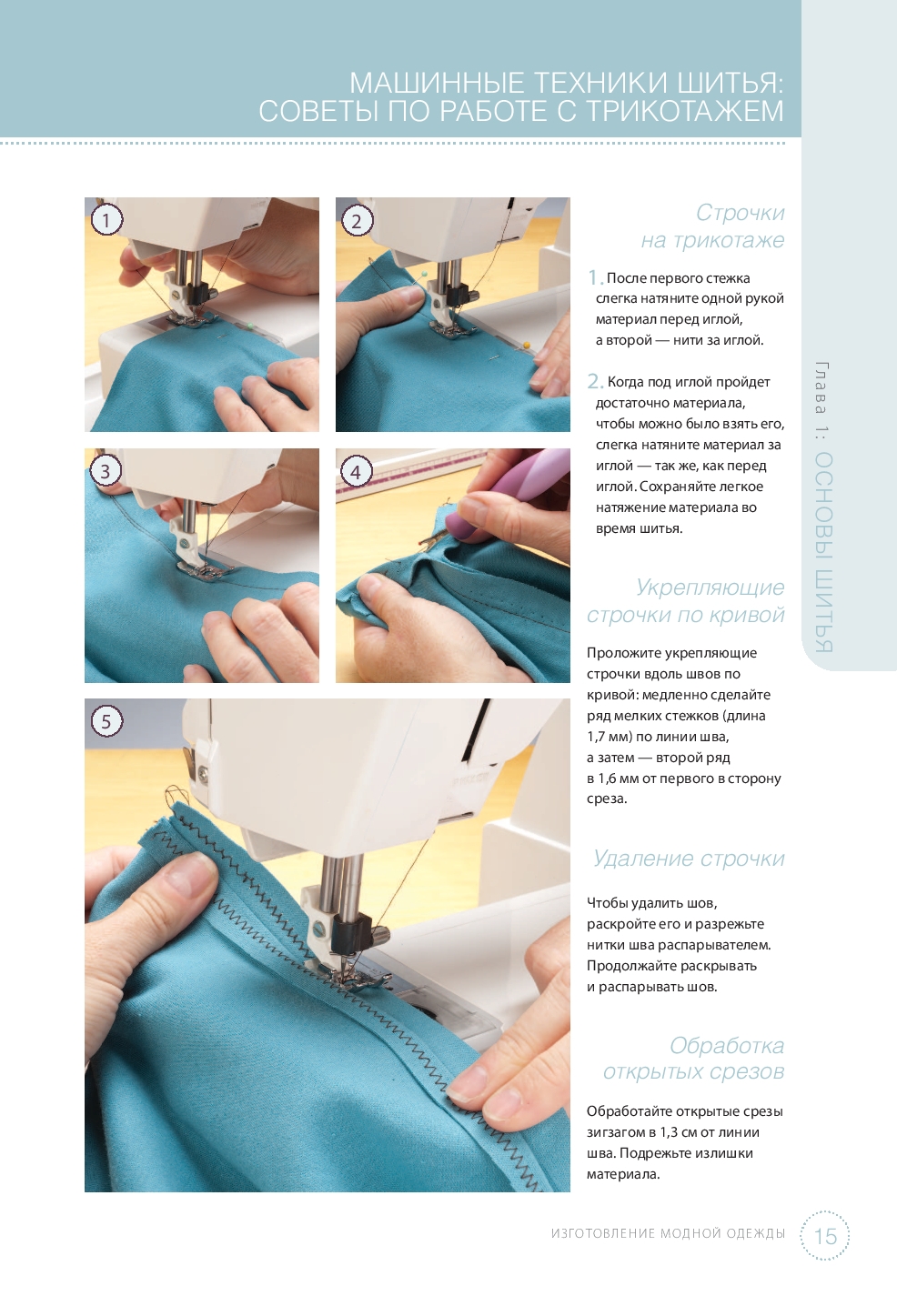 МАШИННЫЕ ТЕХНИКИ ШИТЬЯ: СОВЕТЫ ПО РАБОТЕ С ТРИКОТАЖЕМ

1

2

3

4

5

Строчки на трикотаже

1. После первого стежка слегка натяните одной рукой материал перед иглой, а второй — нити за иглой.

2. Когда под иглой пройдет достаточно материала, чтобы можно было взять его, слегка натяните материал за иглой — так же, как перед иглой. Сохраняйте легкое натяжение материала во время шитья.

Укрепляющие строчки по кривой

Проложите укрепляющие строчки вдоль швов по кривой: медленно сделайте ряд мелких стежков (длина 1,7 мм) по линии шва, а затем — второй ряд в 1,6 мм от первого в сторону среза.

Удаление строчки

Чтобы удалить шов, раскройте его и разрежьте нитки шва распарывателем. Продолжайте раскрывать и распарывать шов.

Обработка открытых срезов

Обработайте открытые срезы зигзагом в 1,3 см от линии шва. Подрежьте излишки материала.

Глава 1: ОСНОВЫ ШИТЬЯ

ИЗГОТОВЛЕНИЕ МОДНОЙ ОДЕЖДЫ 15