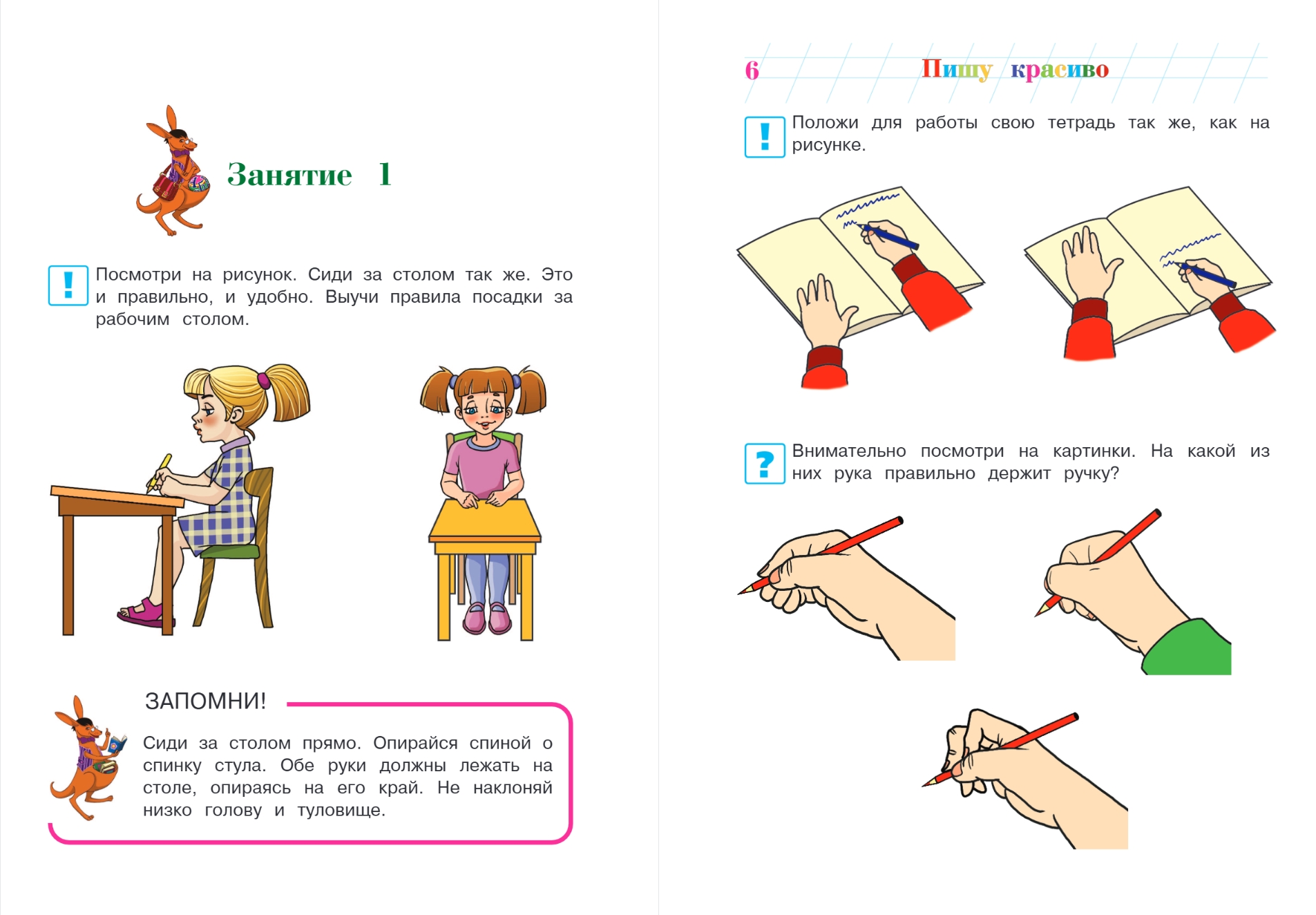 Занятие 1

!

Посмотри на рисунок. Сиди за столом так же. Это и правильно, и удобно. Выучи правила посадки за рабочим столом.

ЗАПОМНИ!

Сиди за столом прямо. Опирайся спиной о спинку стула. Обе руки должны лежать на столе, опираясь на его край. Не наклоняй низко голову и туловище.

6 Пишу красиво

!

Положи для работы свою тетрадь так же, как на рисунке.

?

Внимательно посмотри на картинки. На какой из них рука правильно держит ручку?