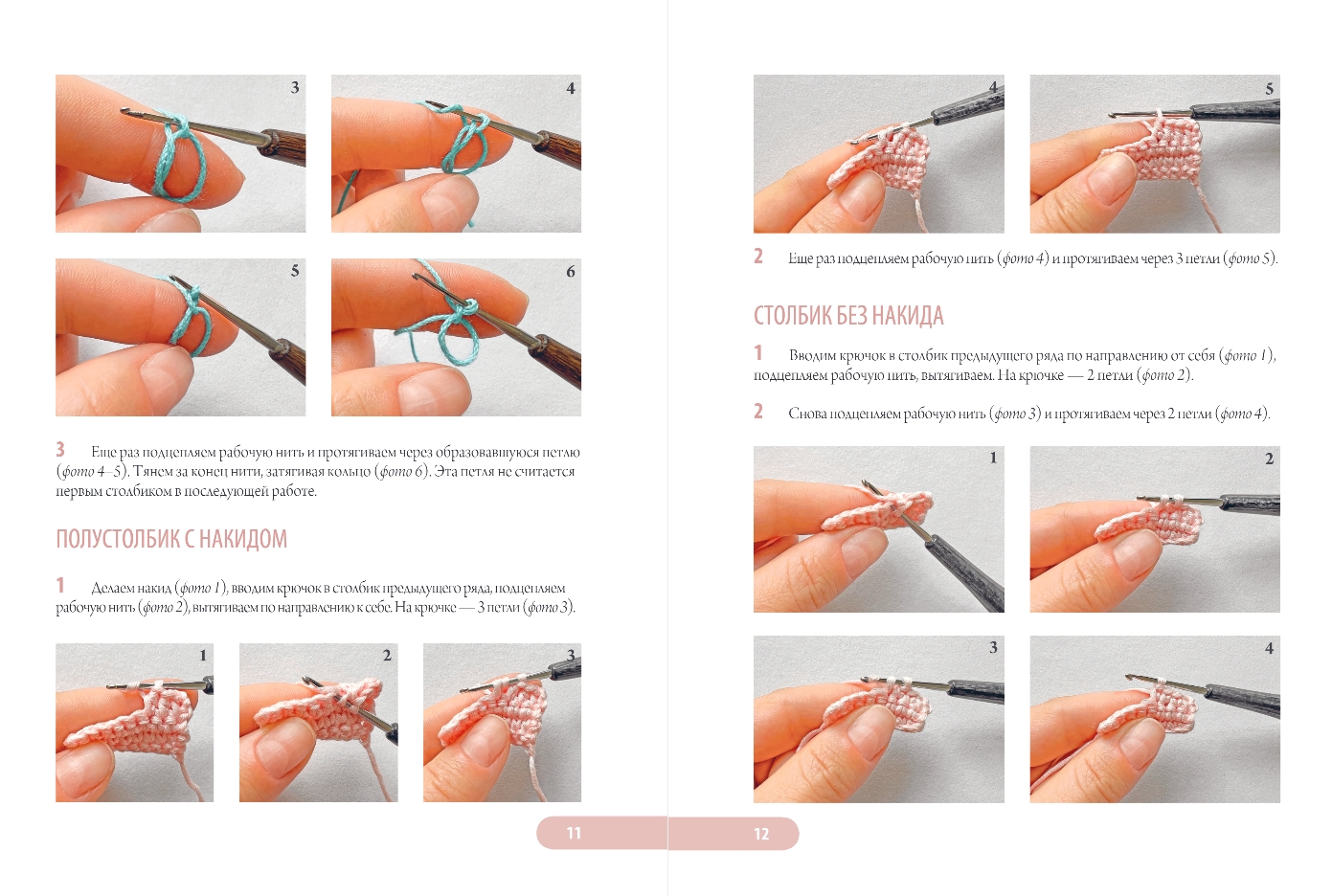 3

4

5

6

3 Еще раз подцепляем рабочую нить и протягиваем через образовавшуюся петлю (фото 4–5). Тянем за конец нити, затягивая кольцо (фото 6). Эта петля не считается первым столбиком в последующей работе.

ПОЛУСТОЛБИК С НАКИДОМ

1 Делаем накид (фото 1), вводим крючок в столбик предыдущего ряда, подцепляем рабочую нить (фото 2), вытягиваем по направлению к себе. На крючке — 3 петли (фото 3).

1

2

3

11

4

5

2 Еще раз подцепляем рабочую нить (фото 4) и протягиваем через 3 петли (фото 5).

СТОЛБИК БЕЗ НАКИДА

1 Вводим крючок в столбик предыдущего ряда по направлению от себя (фото 1), подцепляем рабочую нить, вытягиваем. На крючке — 2 петли (фото 2).

2 Снова подцепляем рабочую нить (фото 3) и протягиваем через 2 петли (фото 4).

1

2

3

4

12