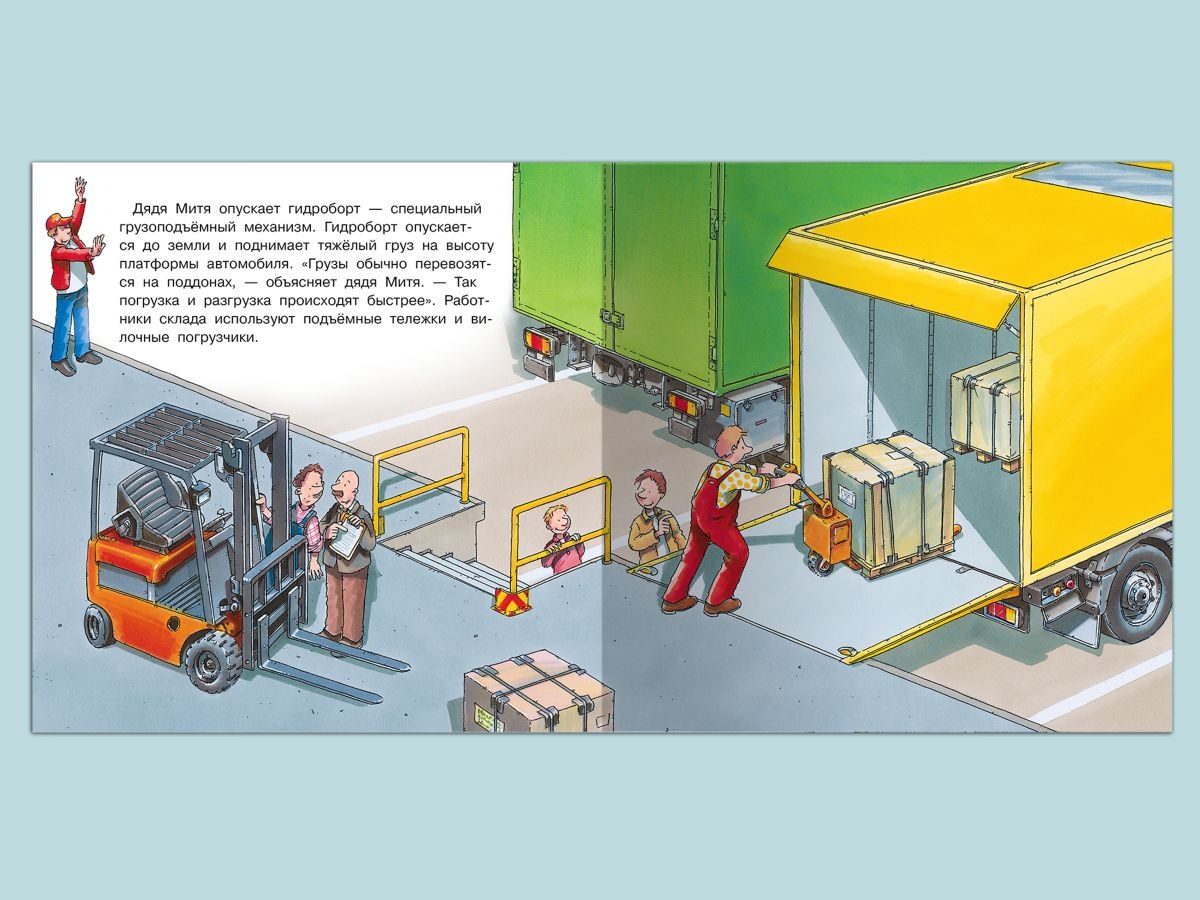 Дядя Митя опускает гидроборт — специальный грузоподъёмный механизм. Гидроборт опускается до земли и поднимает тяжёлый груз на высоту платформы автомобиля. «Грузы обычно перевозятся на поддонах, — объясняет дядя Митя. — Так погрузка и разгрузка происходят быстрее». Работники склада используют подъёмные тележки и вилочные погрузчики.