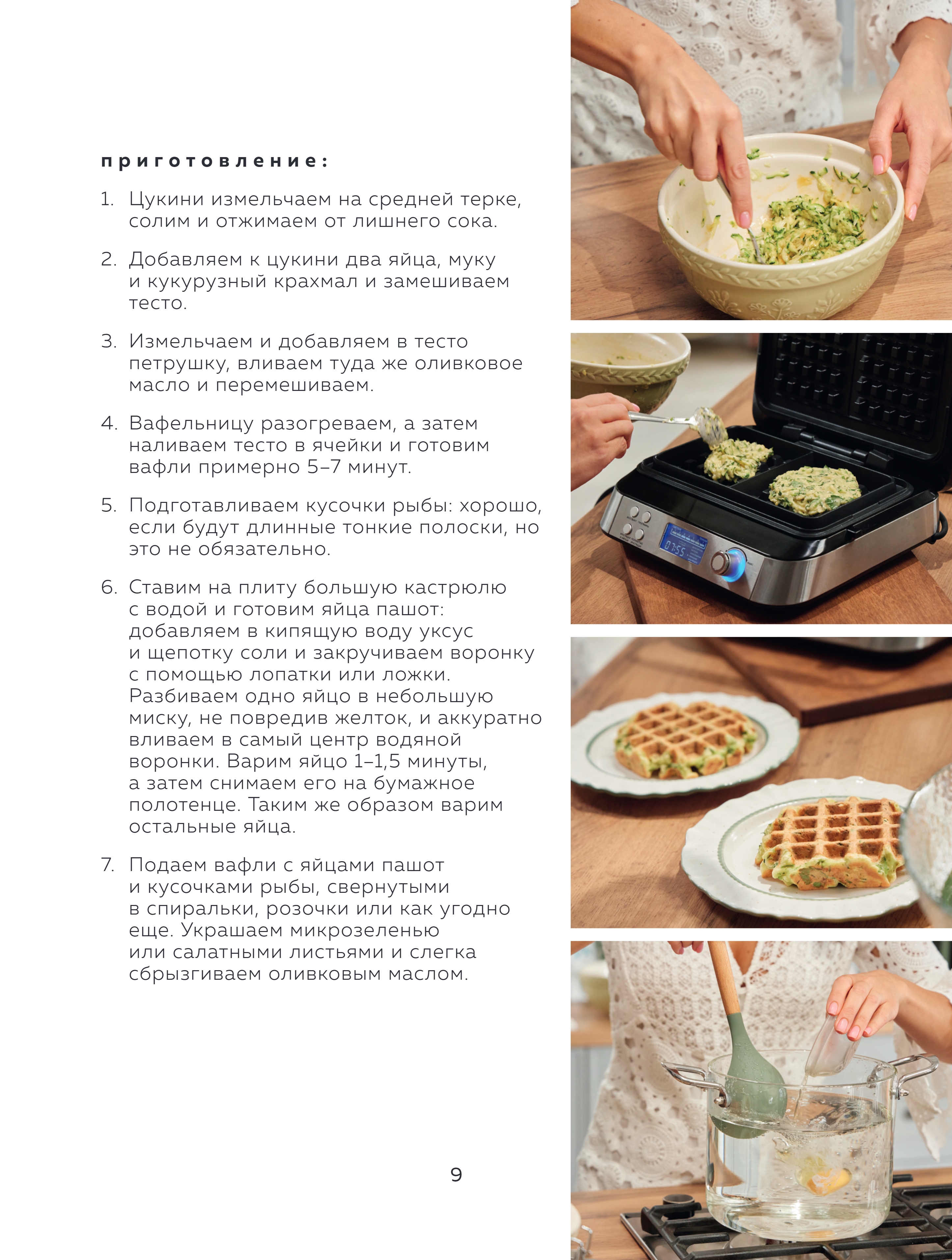 приготовление:

1. Цукини измельчаем на средней терке, солим и отжимаем от лишнего сока.

2. Добавляем к цукини два яйца, муку и кукурузный крахмал и замешиваем тесто.

3. Измельчаем и добавляем в тесто петрушку, вливаем туда же оливковое масло и перемешиваем.

4. Вафельницу разогреваем, а затем наливаем тесто в ячейки и готовим вафли примерно 5–7 минут.

5. Подготавливаем кусочки рыбы: хорошо, если будут длинные тонкие полоски, но это не обязательно.

6. Ставим на плиту большую кастрюлю с водой и готовим яйца пашот: добавляем в кипящую воду уксус и щепотку соли и закручиваем воронку с помощью лопатки или ложки. Разбиваем одно яйцо в небольшую миску, не повредив желток, и аккуратно вливаем в самый центр водяной воронки. Варим яйцо 1–1,5 минуты, а затем снимаем его на бумажное полотенце. Таким же образом варим остальные яйца.

7. Подаем вафли с яйцами пашот и кусочками рыбы, свернутыми в спиральки, розочки или как угодно еще. Украшаем микрозеленью или салатными листьями и слегка сбрызгиваем оливковым маслом.

9

07:55