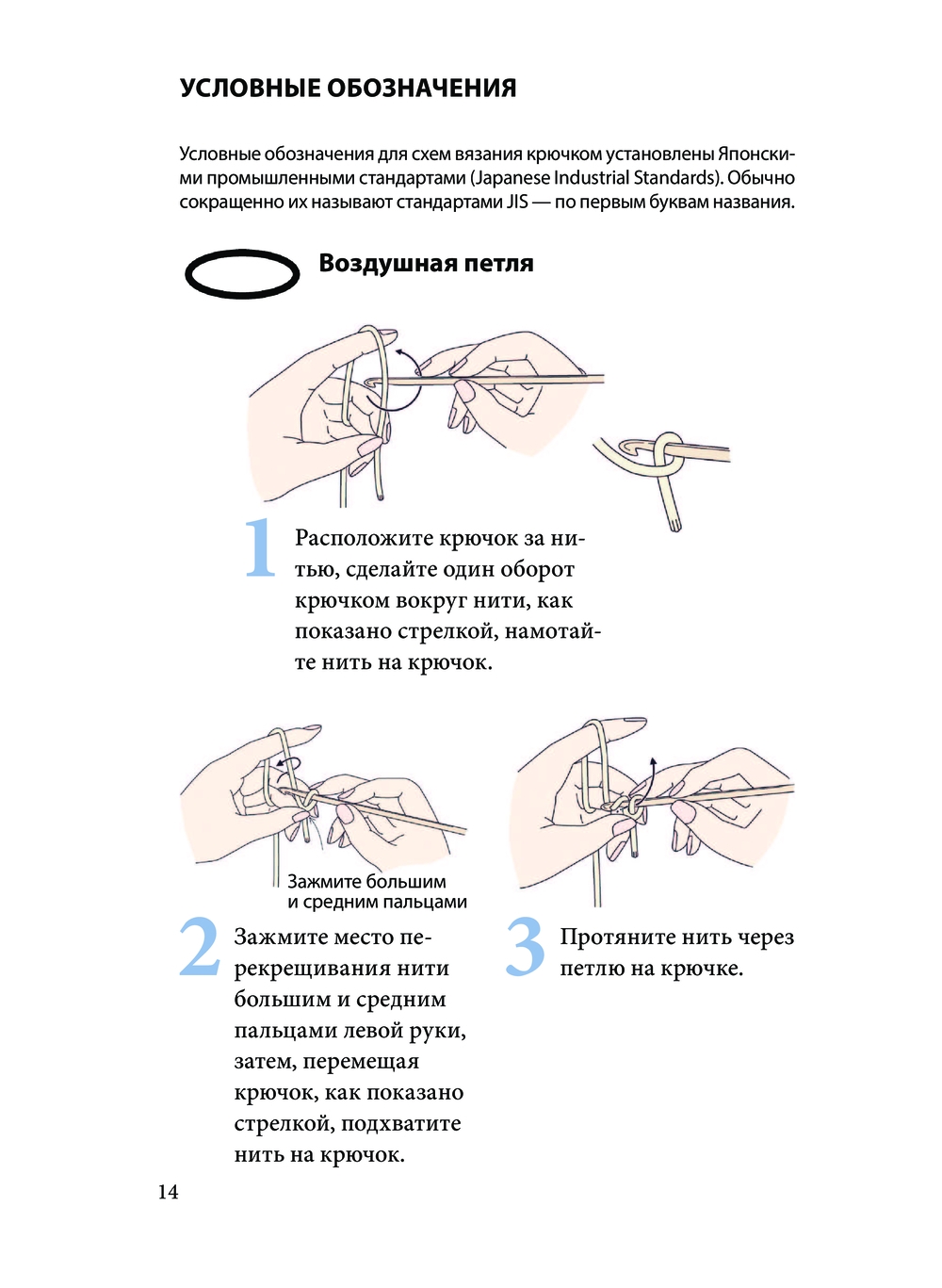 УСЛОВНЫЕ ОБОЗНАЧЕНИЯ

Условные обозначения для схем вязания крючком установлены Японскими промышленными стандартами (Japanese Industrial Standards). Обычно сокращенно их называют стандартами JIS — по первым буквам названия.

Воздушная петля

1 Расположите крючок за нитью, сделайте один оборот крючком вокруг нити, как показано стрелкой, намотайте нить на крючок.

Зажмите большим и средним пальцами

2 Зажмите место перекрещивания нити большим и средним пальцами левой руки, затем, перемещая крючок, как показано стрелкой, подхватите нить на крючок.

3 Протяните нить через петлю на крючке.

14