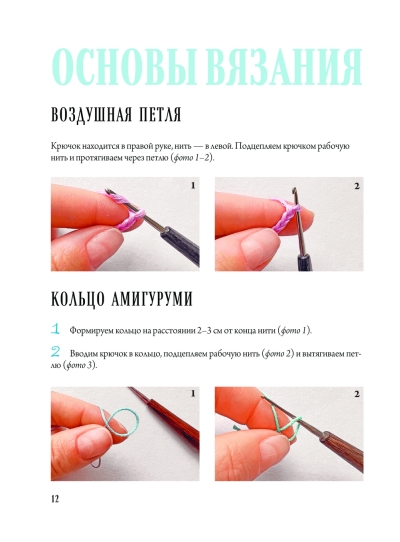 ОСНОВЫ ВЯЗАНИЯ

ВОЗДУШНАЯ ПЕТЛЯ

Крючок находится в правой руке, нить — в левой. Подцепляем крючком рабочую нить и протягиваем через петлю (фото 1–2).

1

2

КОЛЬЦО АМИГУРУМИ

1 Формируем кольцо на расстоянии 2–3 см от конца нити (фото 1).

2 Вводим крючок в кольцо, подцепляем рабочую нить (фото 2) и вытягиваем петлю (фото 3).

1

2

12